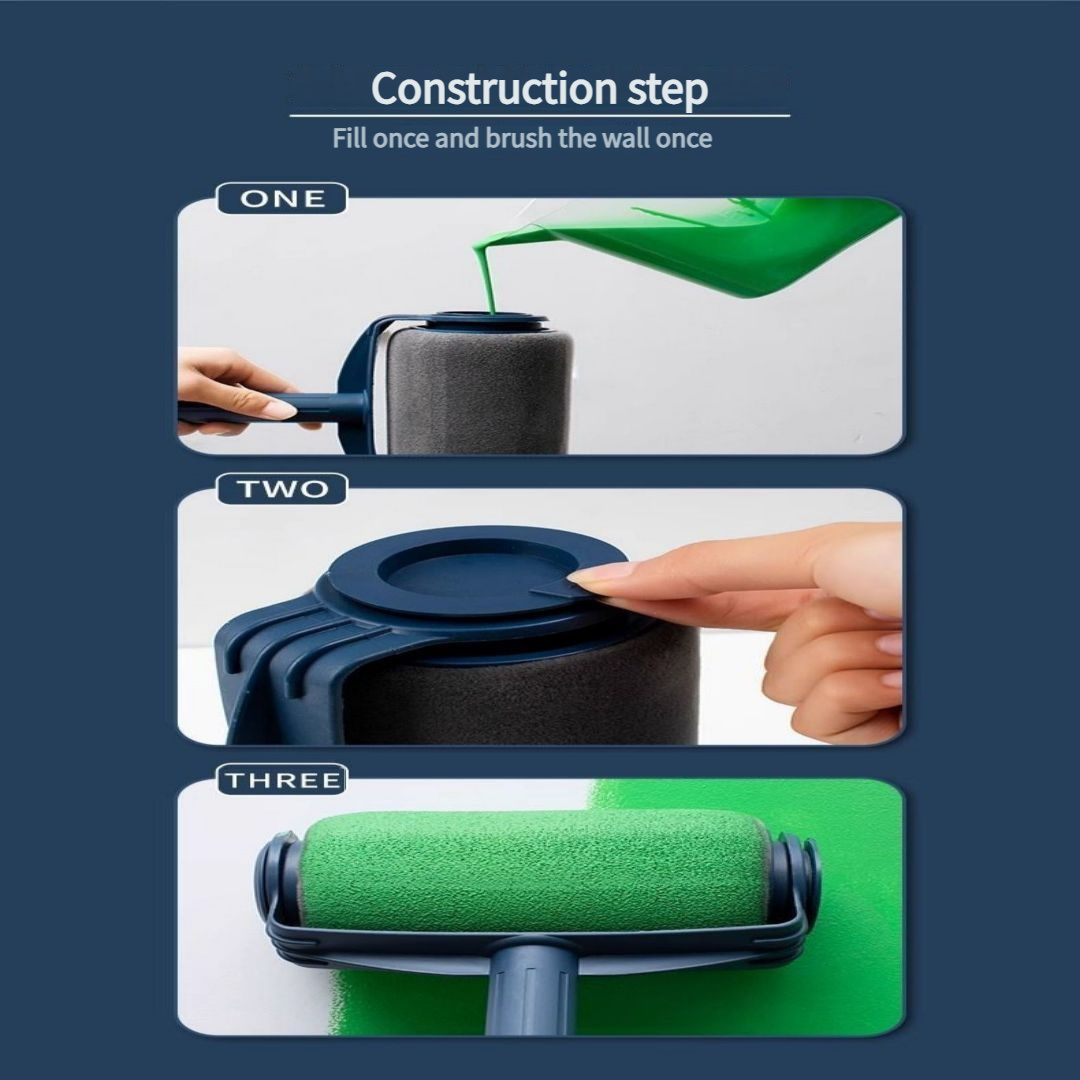 Construction step
Fill once and brush the wall once

ONE

TWO

THREE