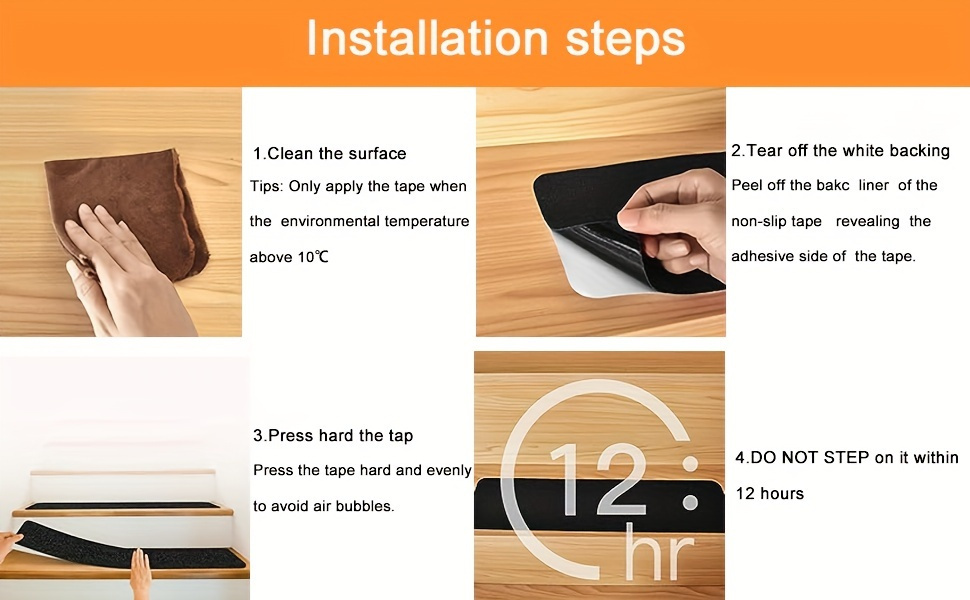 Installation steps

1.Clean the surface
Tips: Only apply the tape when the environmental temperature above 10℃

2.Tear off the white backing
Peel off the bakc liner of the non-slip tape revealing the adhesive side of the tape.

3.Press hard the tap
Press the tape hard and evenly to avoid air bubbles.

12: hr

4.DO NOT STEP on it within 12 hours