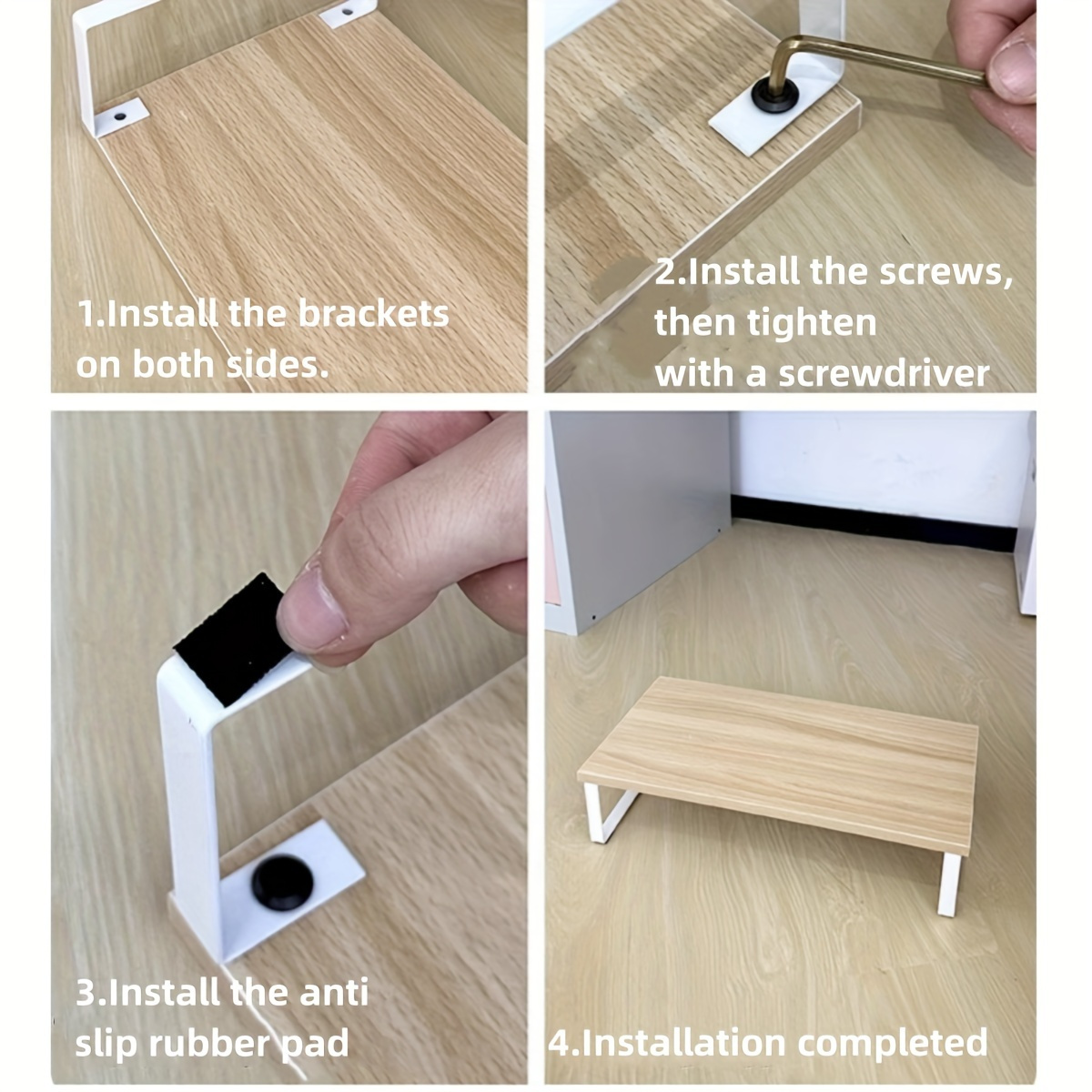 1.Install the brackets on both sides.

2.Install the screws, then tighten with a screwdriver

3.Install the anti slip rubber pad

4.Installation completed