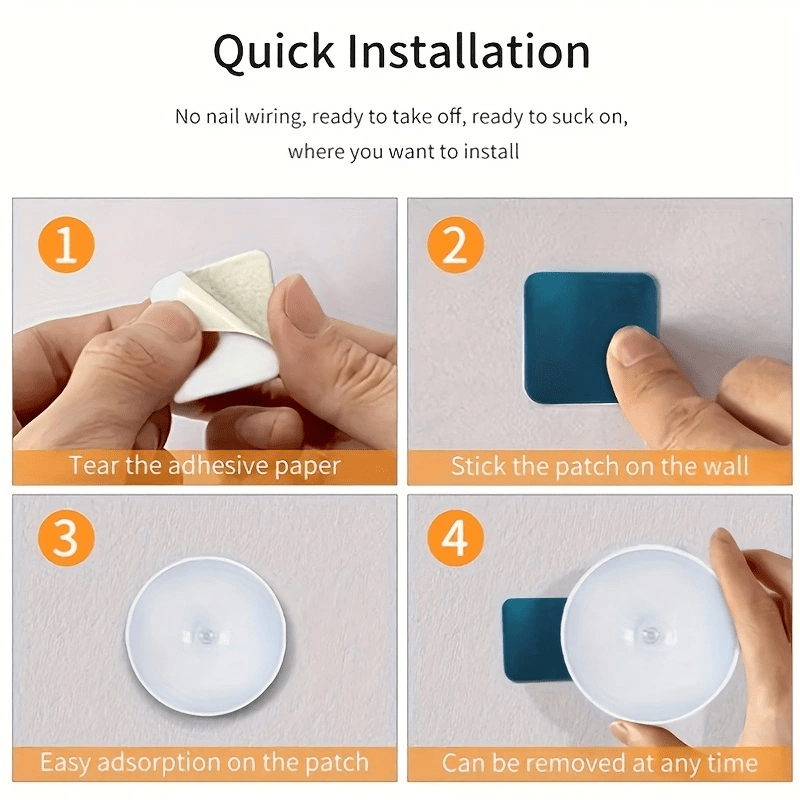 Quick Installation

No nail wiring, ready to take off, ready to suck on, where you want to install

1
Tear the adhesive paper

2
Stick the patch on the wall

3
Easy adsorption on the patch

4
Can be removed at any time