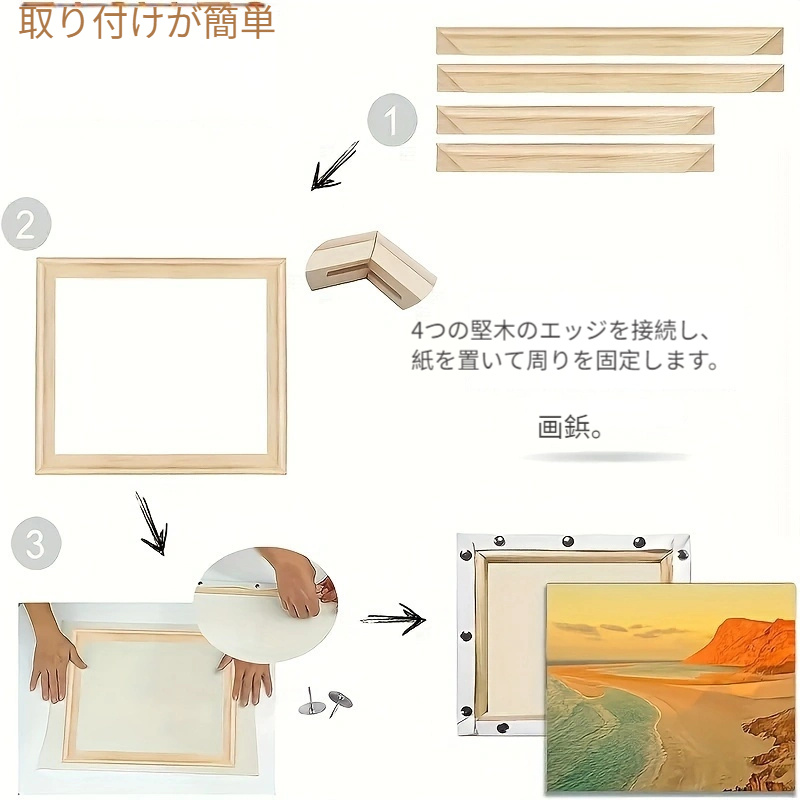 取り付けが簡単

1

2

4つの堅木のエッジを接続し、紙を置いて周りを固定します。

画鋲。

3