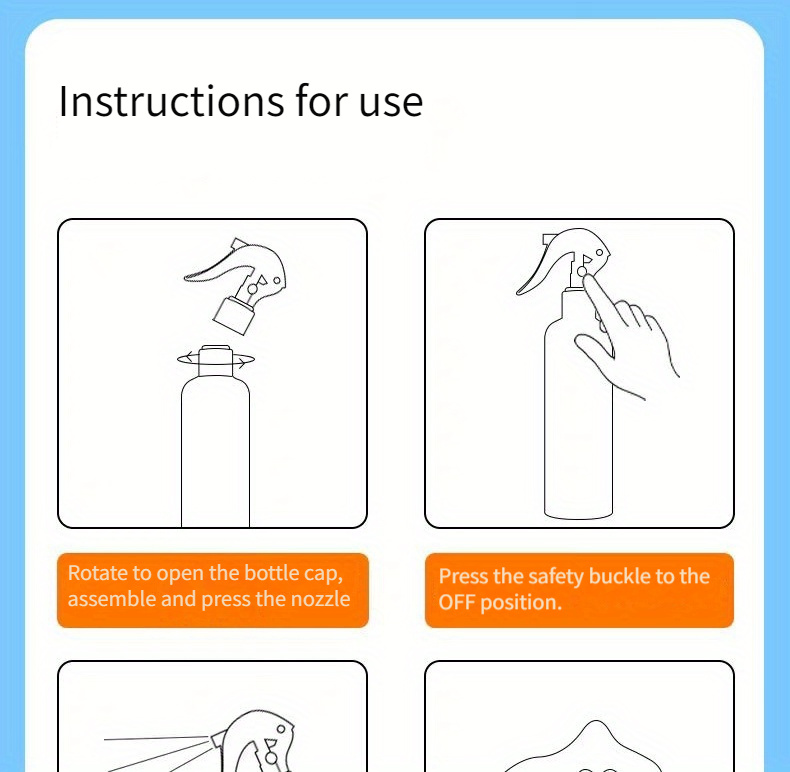 Instructions for use

Rotate to open the bottle cap, assemble and press the nozzle

Press the safety buckle to the OFF position.