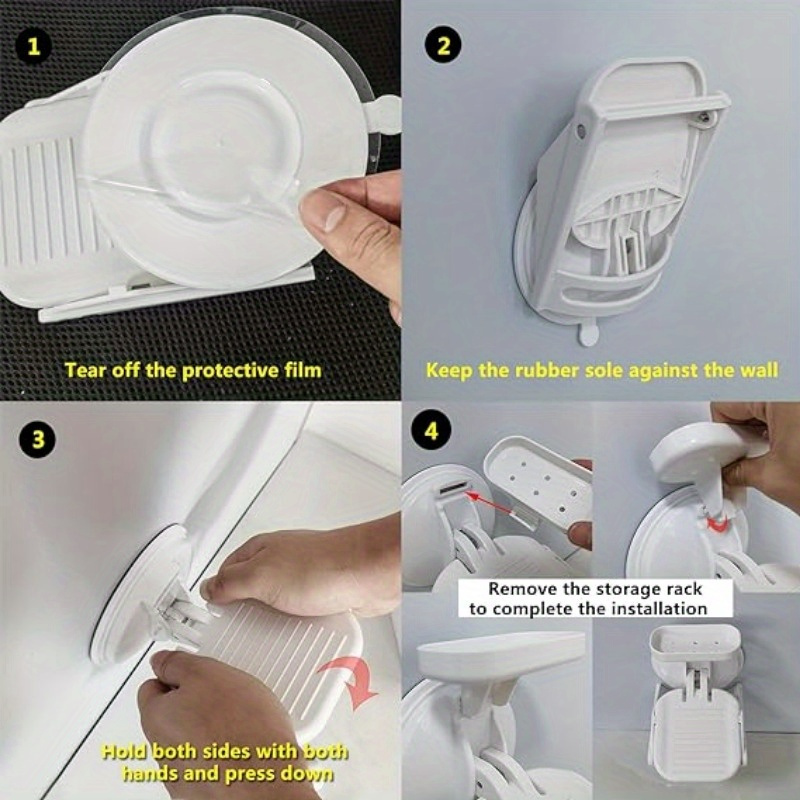 1

Tear off the protective film

2

Keep the rubber sole against the wall

3

Hold both sides with both hands and press down

4

Remove the storage rack to complete the installation