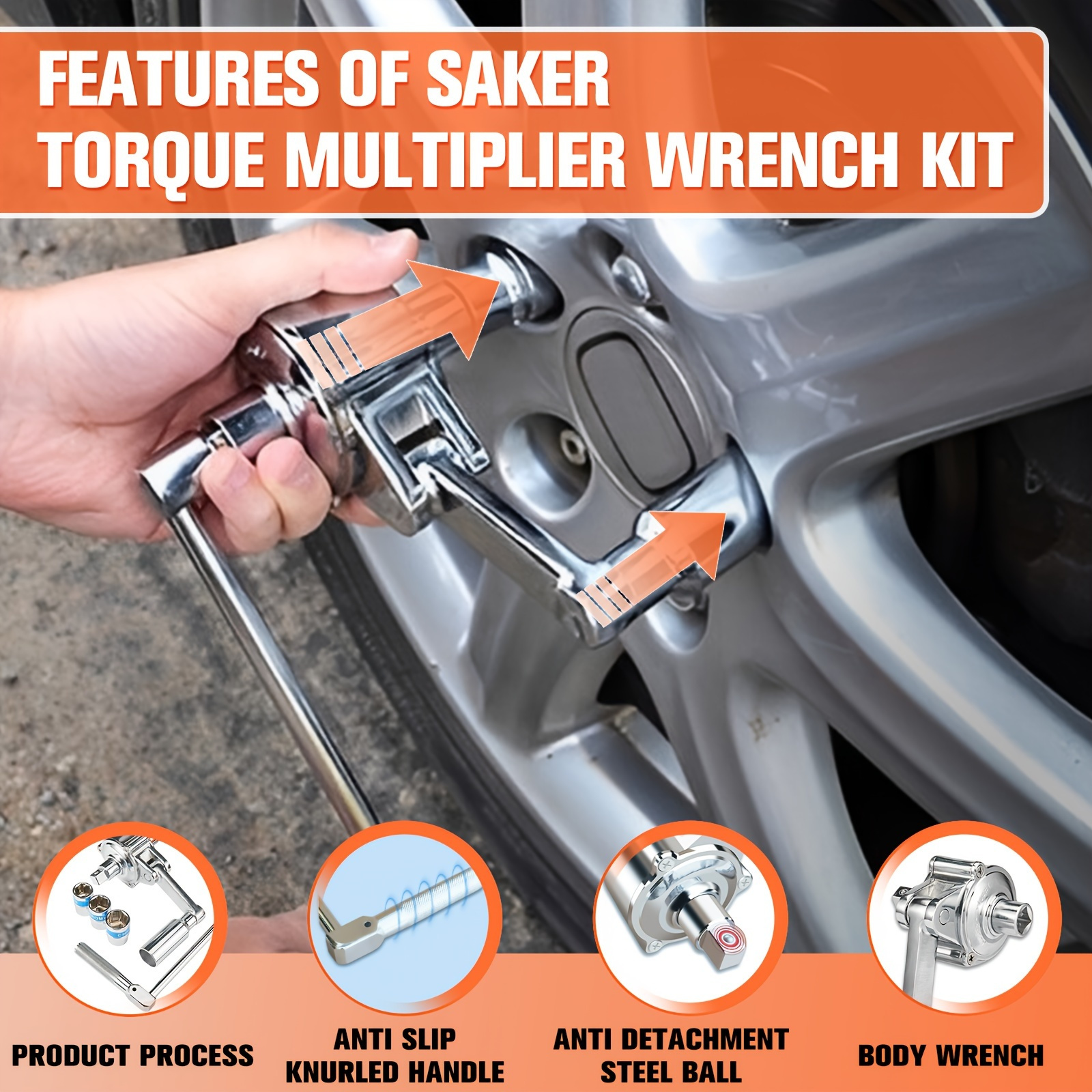 FEATURES OF SAKER TORQUE MULTIPLIER WRENCH KIT

PRODUCT PROCESS

ANTI SLIP KNURLED HANDLE

ANTI DETACHMENT STEEL BALL

BODY WRENCH