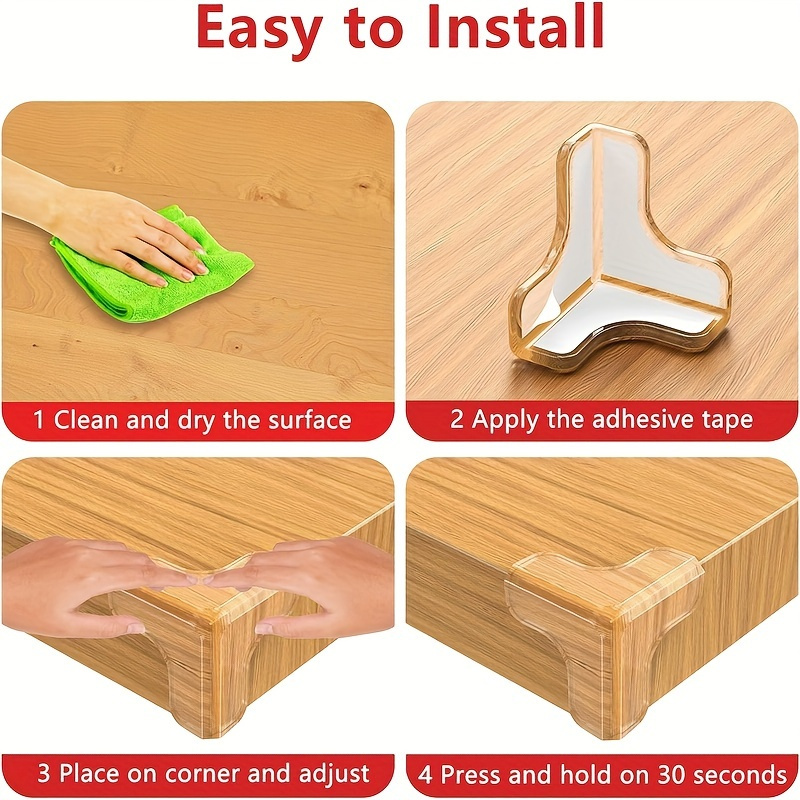 Easy to Install

1 Clean and dry the surface

2 Apply the adhesive tape

3 Place on corner and adjust

4 Press and hold on 30 seconds