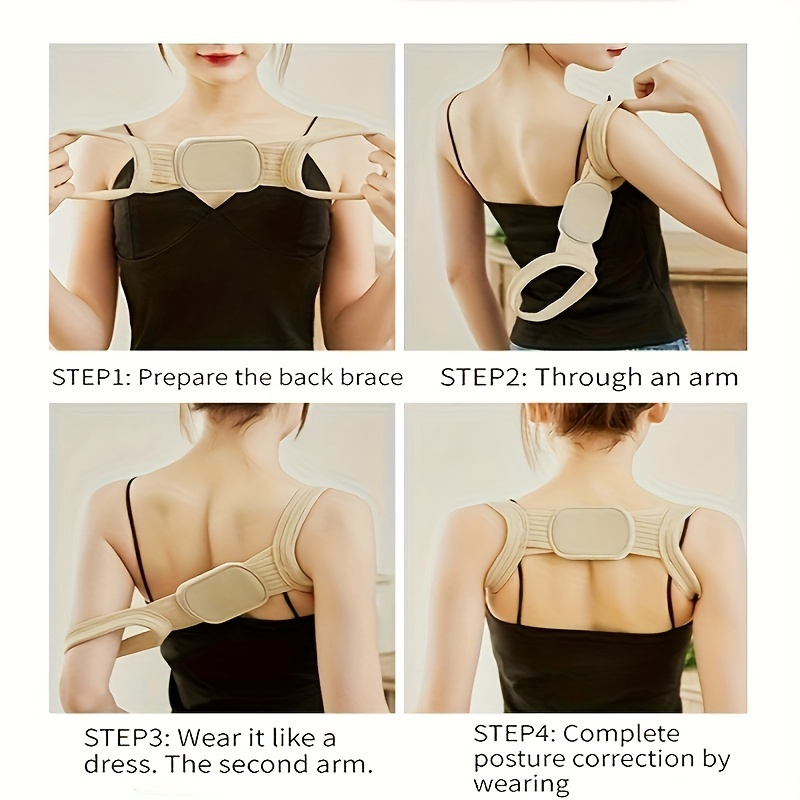 STEP1: Prepare the back brace

STEP2: Through an arm

STEP3: Wear it like a dress. The second arm.

STEP4: Complete posture correction by wearing