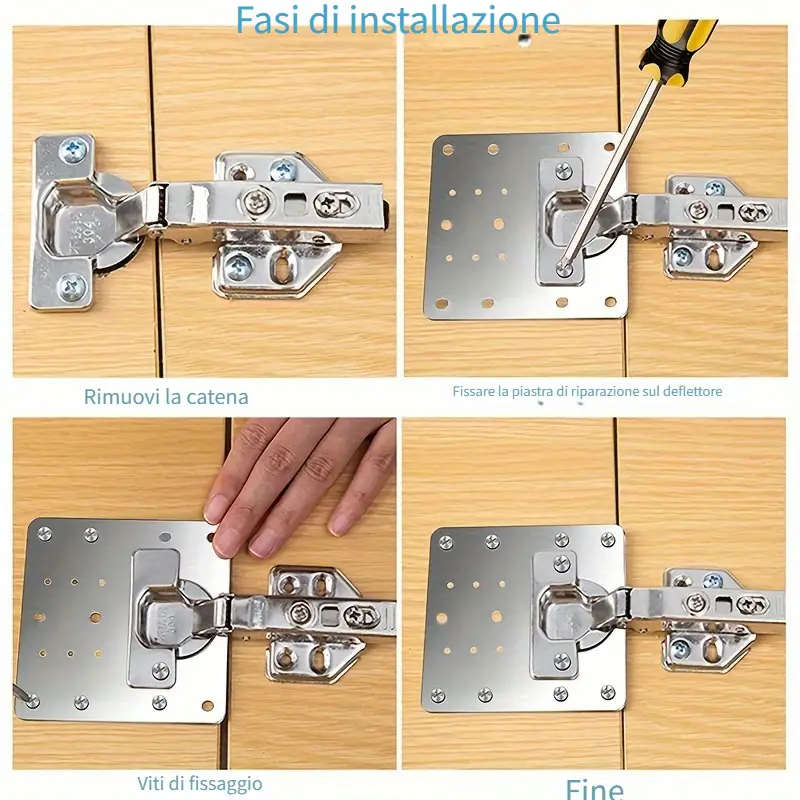 Fasi di installazione

Rimuovi la catena

Fissare la piastra di riparazione sul deflettore

Viti di fissaggio

Fine