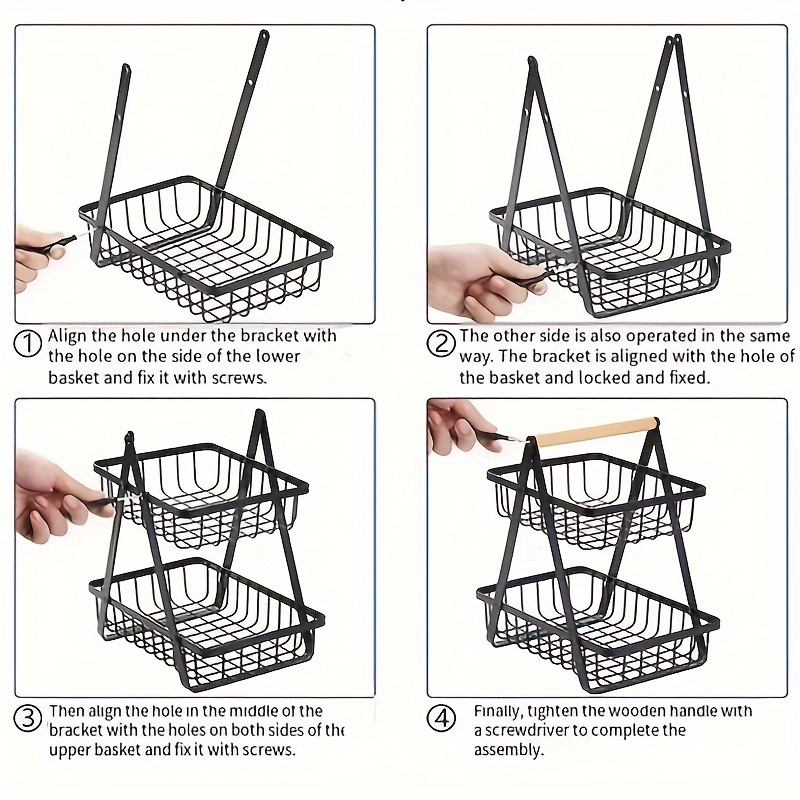 ① Align the hole under the bracket with the hole on the side of the lower basket and fix it with screws.

② The other side is also operated in the same way. The bracket is aligned with the hole of the basket and locked and fixed.

③ Then align the hole in the middle of the bracket with the holes on both sides of the upper basket and fix it with screws.

④ Finally, tighten the wooden handle with a screwdriver to complete the assembly.