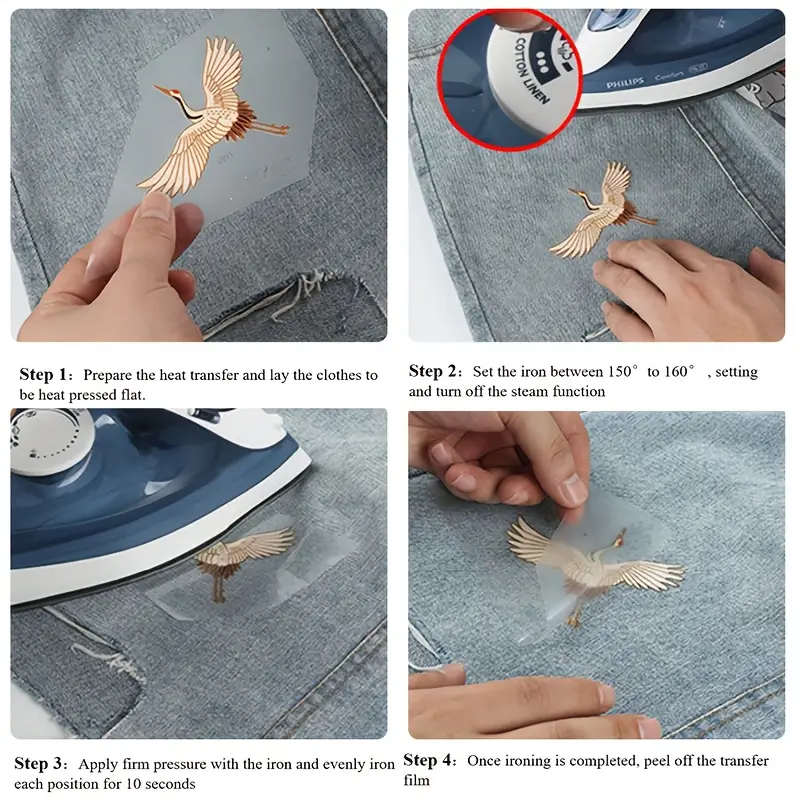 COTTON LINEN

PHILIPS

Step 1: Prepare the heat transfer and lay the clothes to be heat pressed flat.

Step 2: Set the iron between 150° to 160° , setting and turn off the steam function

Step 3: Apply firm pressure with the iron and evenly iron each position for 10 seconds

Step 4: Once ironing is completed, peel off the transfer film