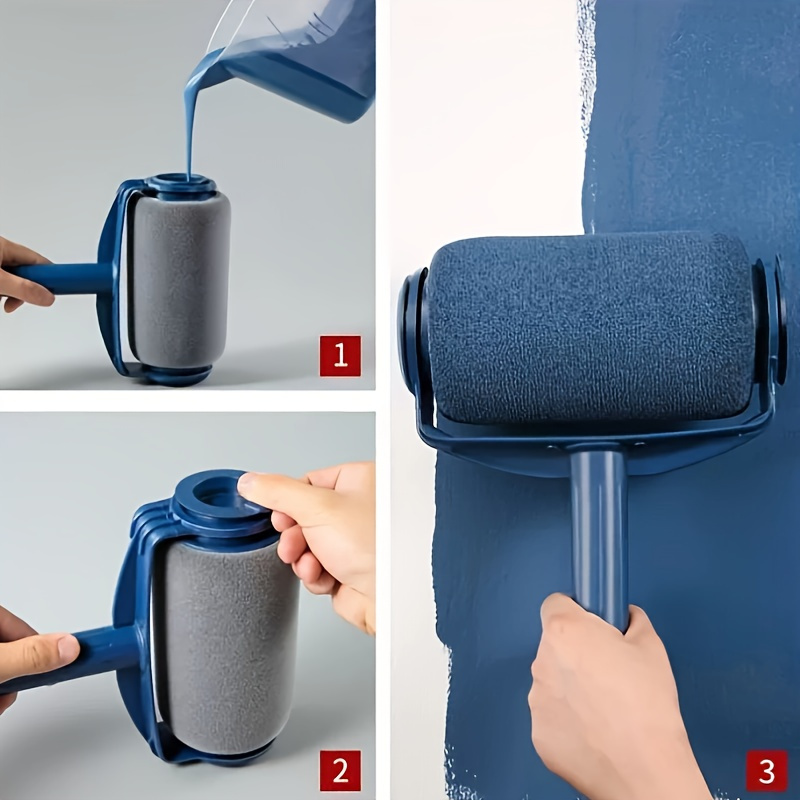 1

2

3