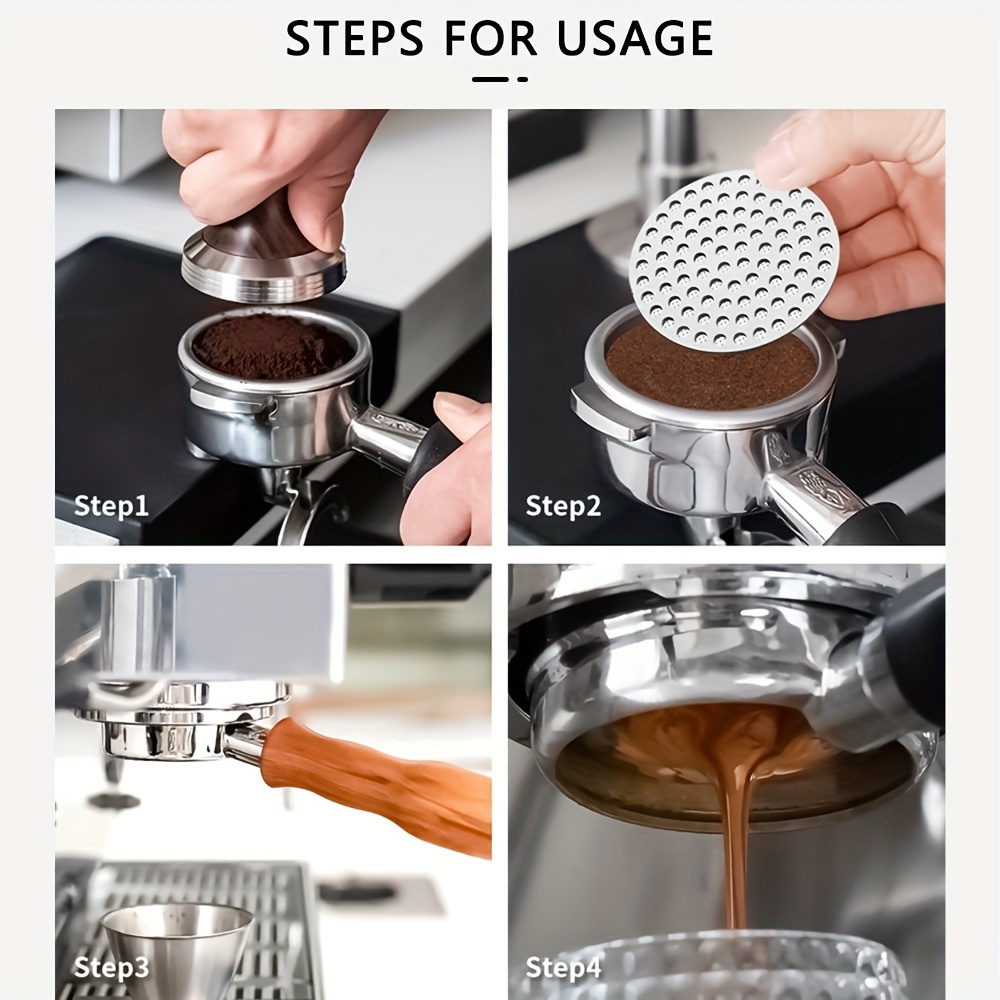 STEPS FOR USAGE

Step1

Step2

Step3

Step4