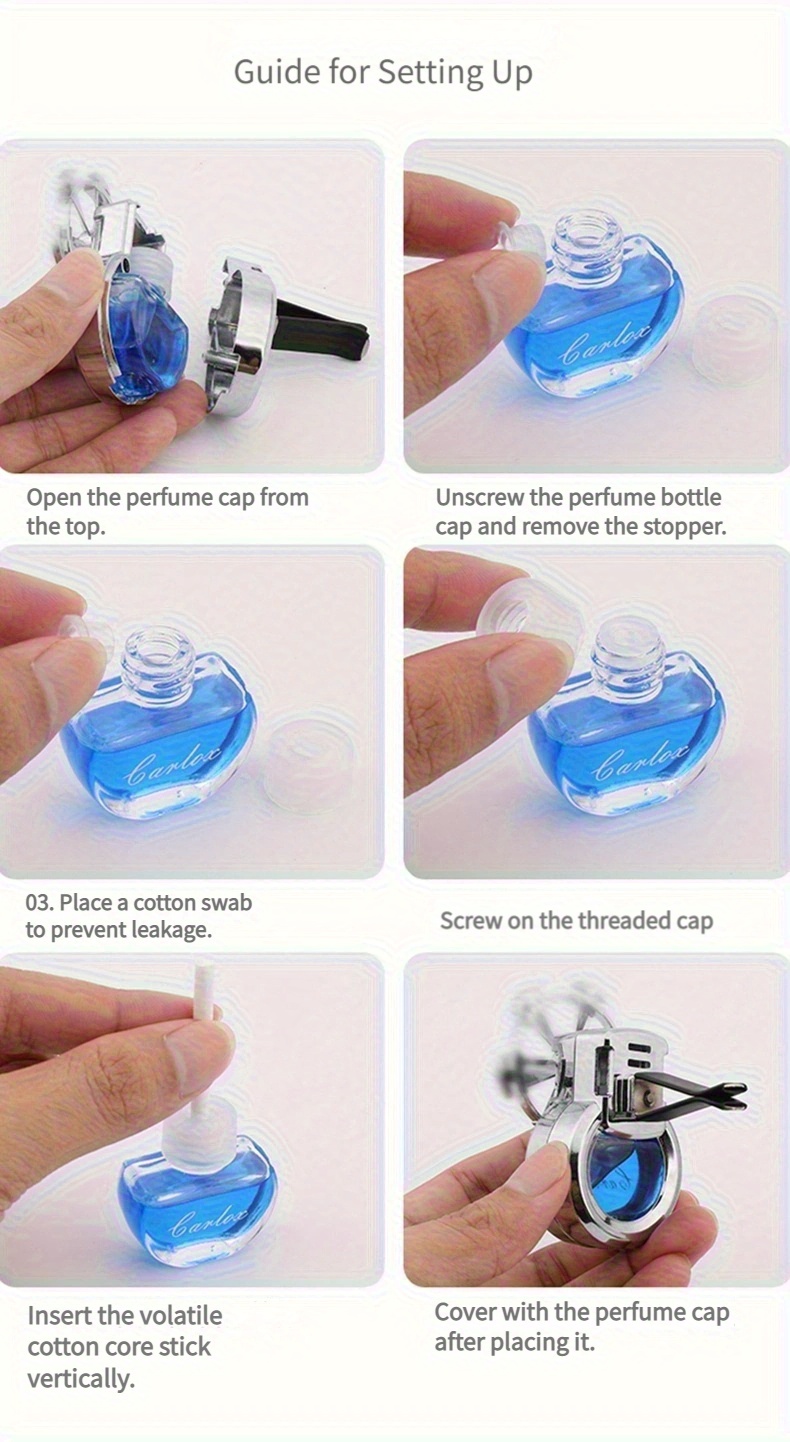 Guide for Setting Up

Carlox

Open the perfume cap from the top.

Unscrew the perfume bottle cap and remove the stopper.

Carlox

Carlox

03. Place a cotton swab to prevent leakage.

Screw on the threaded cap

Carlox

Insert the volatile cotton core stick vertically.

Cover with the perfume cap after placing it.