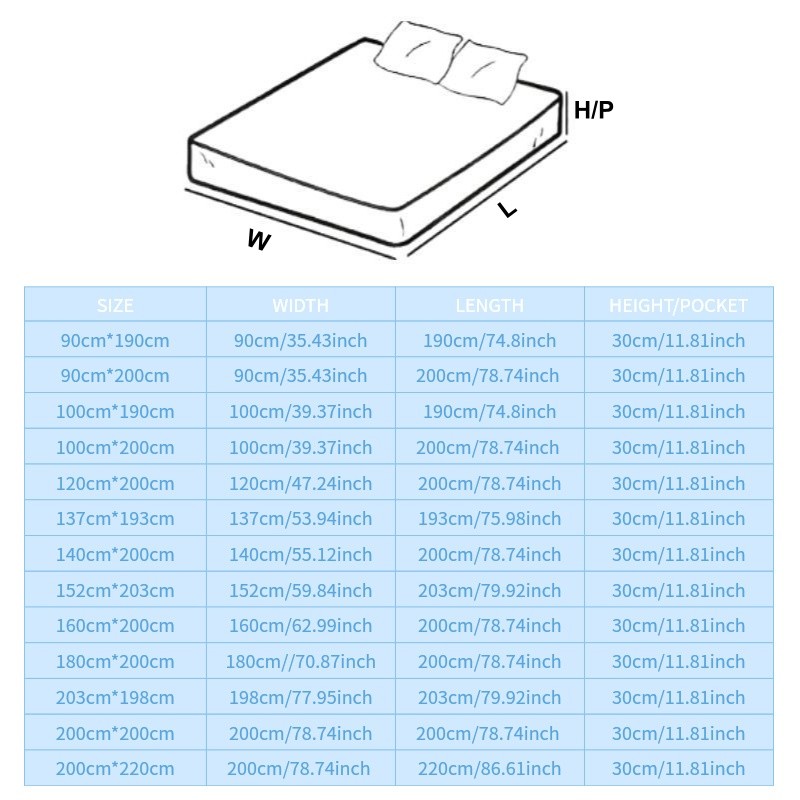 H/P
L
W

| SIZE | WIDTH | LENGTH | HEIGHT/POCKET |
|---|---|---|---|
| 90cm*190cm | 90cm/35.43inch | 190cm/74.8inch | 30cm/11.81inch |
| 90cm*200cm | 90cm/35.43inch | 200cm/78.74inch | 30cm/11.81inch |
| 100cm*190cm | 100cm/39.37inch | 190cm/74.8inch | 30cm/11.81inch |
| 100cm*200cm | 100cm/39.37inch | 200cm/78.74inch | 30cm/11.81inch |
| 120cm*200cm | 120cm/47.24inch | 200cm/78.74inch | 30cm/11.81inch |
| 137cm*193cm | 137cm/53.94inch | 193cm/75.98inch | 30cm/11.81inch |
| 140cm*200cm | 140cm/55.12inch | 200cm/78.74inch | 30cm/11.81inch |
| 152cm*203cm | 152cm/59.84inch | 203cm/79.92inch | 30cm/11.81inch |
| 160cm*200cm | 160cm/62.99inch | 200cm/78.74inch | 30cm/11.81inch |
| 180cm*200cm | 180cm//70.87inch | 200cm/78.74inch | 30cm/11.81inch |
| 203cm*198cm | 198cm/77.95inch | 203cm/79.92inch | 30cm/11.81inch |
| 200cm*200cm | 200cm/78.74inch | 200cm/78.74inch | 30cm/11.81inch |
| 200cm*220cm | 200cm/78.74inch | 220cm/86.61inch | 30cm/11.81inch |