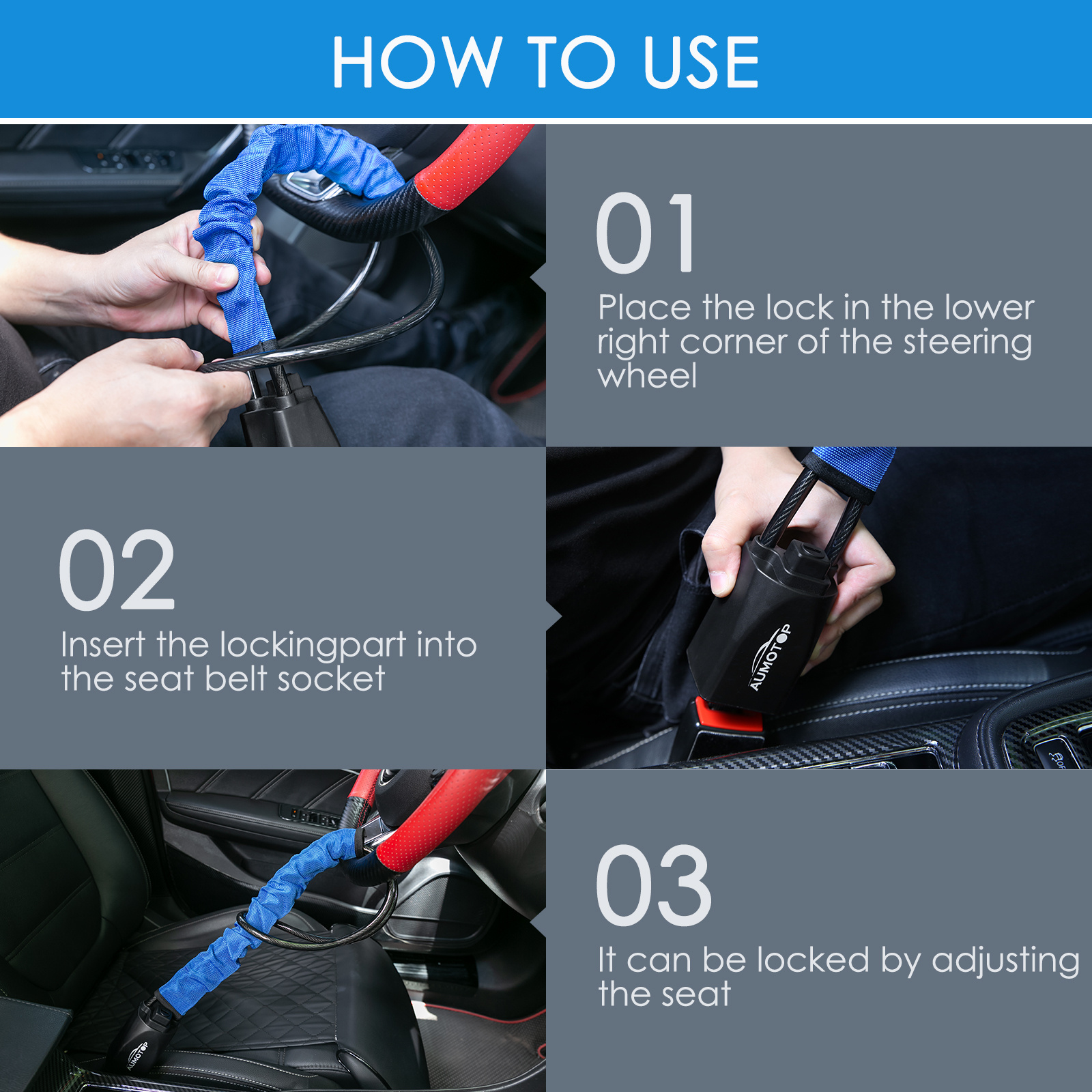 HOW TO USE

01

Place the lock in the lower right corner of the steering wheel

02

Insert the lockingpart into the seat belt socket

AUMOTOP

03

It can be locked by adjusting the seat

AUMOTOP