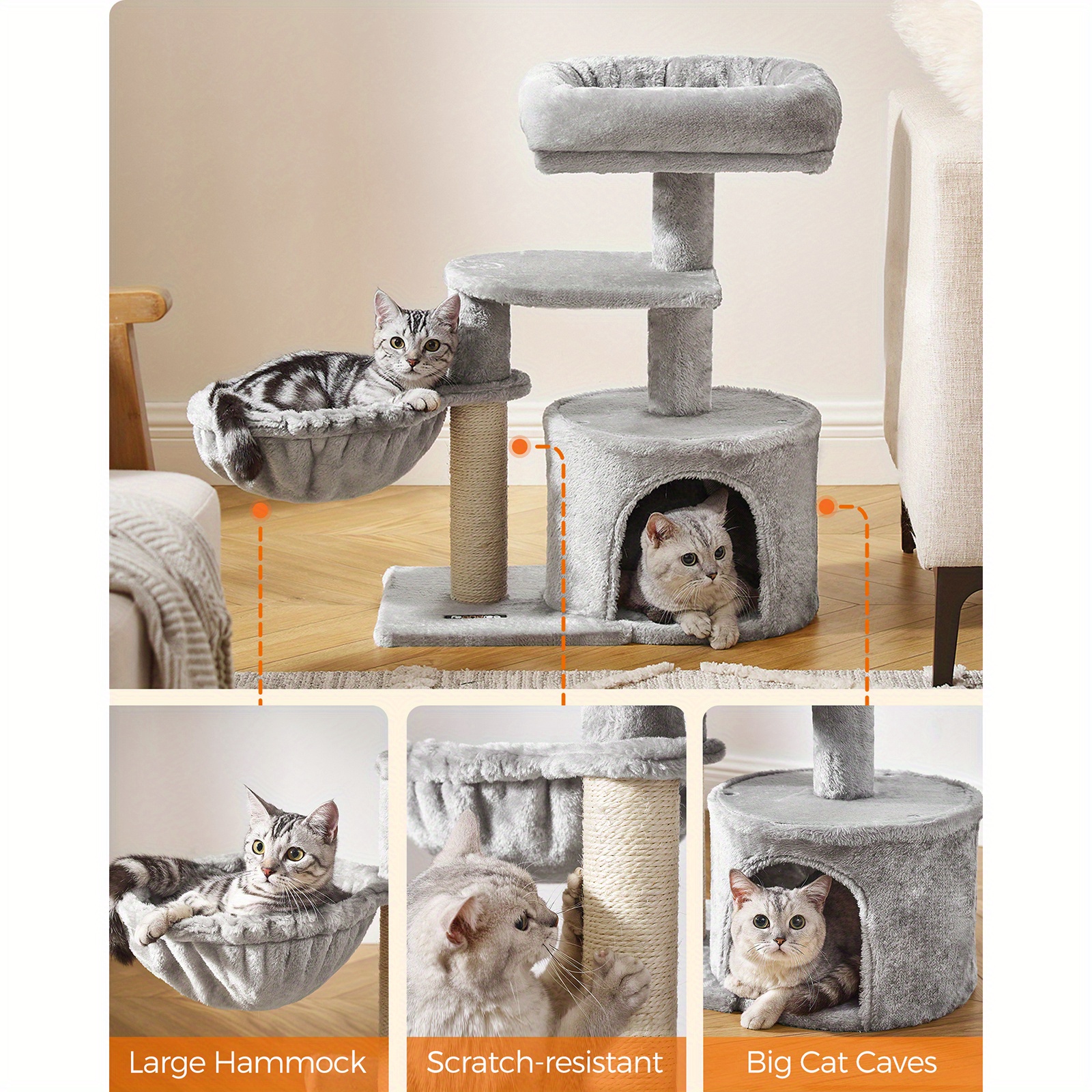 Large Hammock

Scratch-resistant

Big Cat Caves