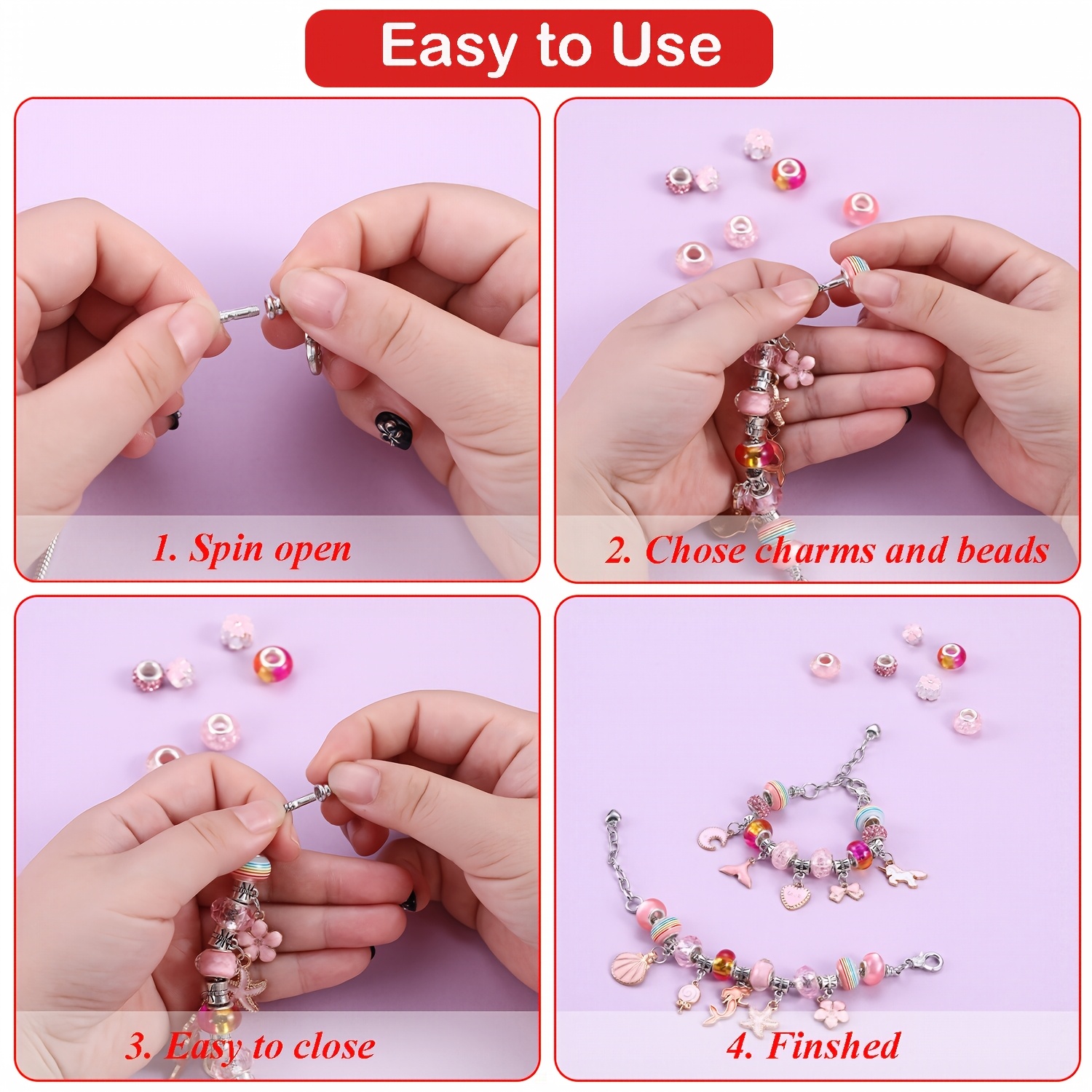 Easy to Use

1. Spin open

2. Chose charms and beads

3. Easy to close

4. Finshed