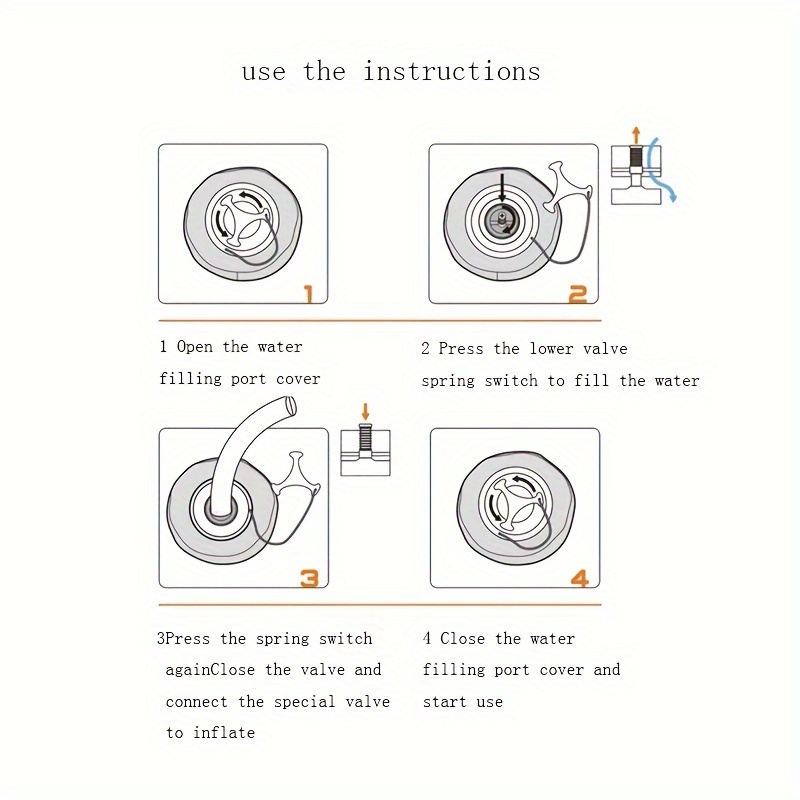 use the instructions

1

2

1 Open the water filling port cover

2 Press the lower valve spring switch to fill the water

3

4

3Press the spring switch againClose the valve and connect the special valve to inflate

4 Close the water filling port cover and start use