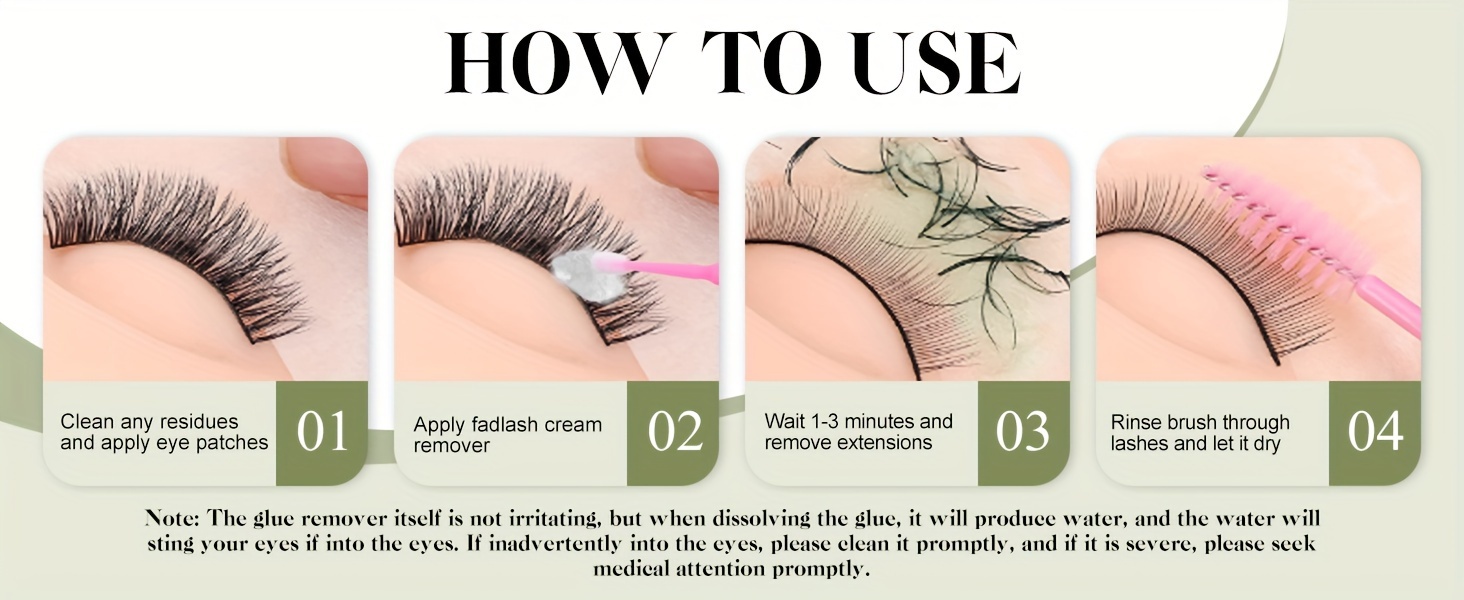 HOW TO USE

Clean any residues and apply eye patches 01

Apply fadlash cream remover 02

Wait 1-3 minutes and remove extensions 03

Rinse brush through lashes and let it dry 04

Note: The glue remover itself is not irritating, but when dissolving the glue, it will produce water, and the water will sting your eyes if into the eyes. If inadvertently into the eyes, please clean it promptly, and if it is severe, please seek medical attention promptly.