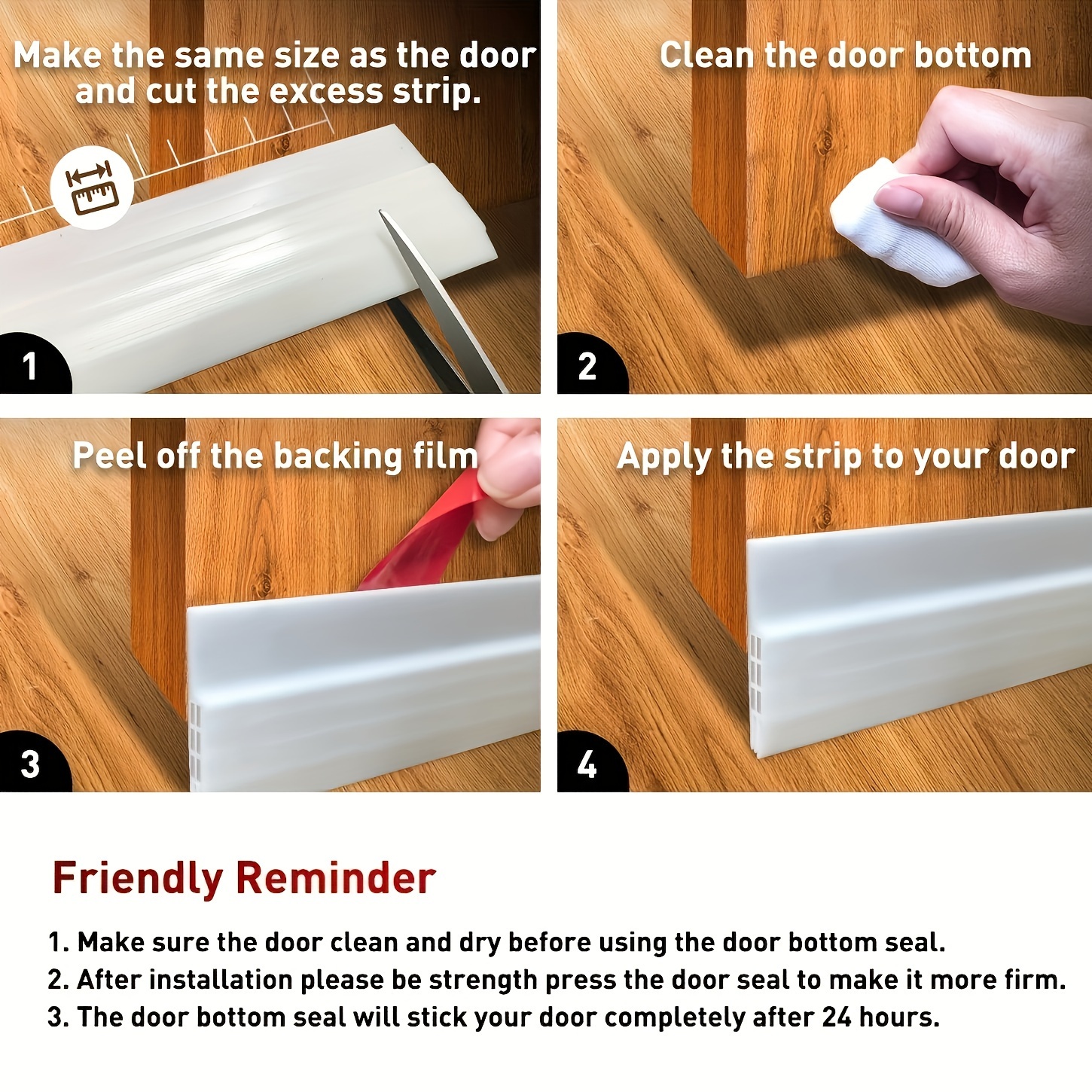 Make the same size as the door and cut the excess strip.

1

Clean the door bottom

2

Peel off the backing film

3

Apply the strip to your door

4

Friendly Reminder

1. Make sure the door clean and dry before using the door bottom seal.
2. After installation please be strength press the door seal to make it more firm.
3. The door bottom seal will stick your door completely after 24 hours.