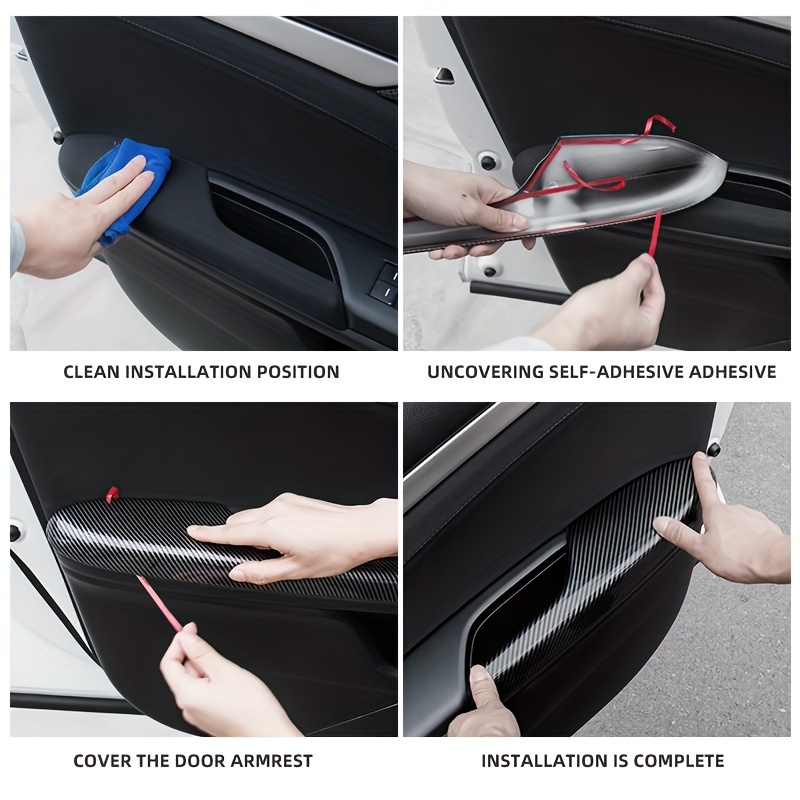 CLEAN INSTALLATION POSITION

UNCOVERING SELF-ADHESIVE ADHESIVE

COVER THE DOOR ARMREST

INSTALLATION IS COMPLETE