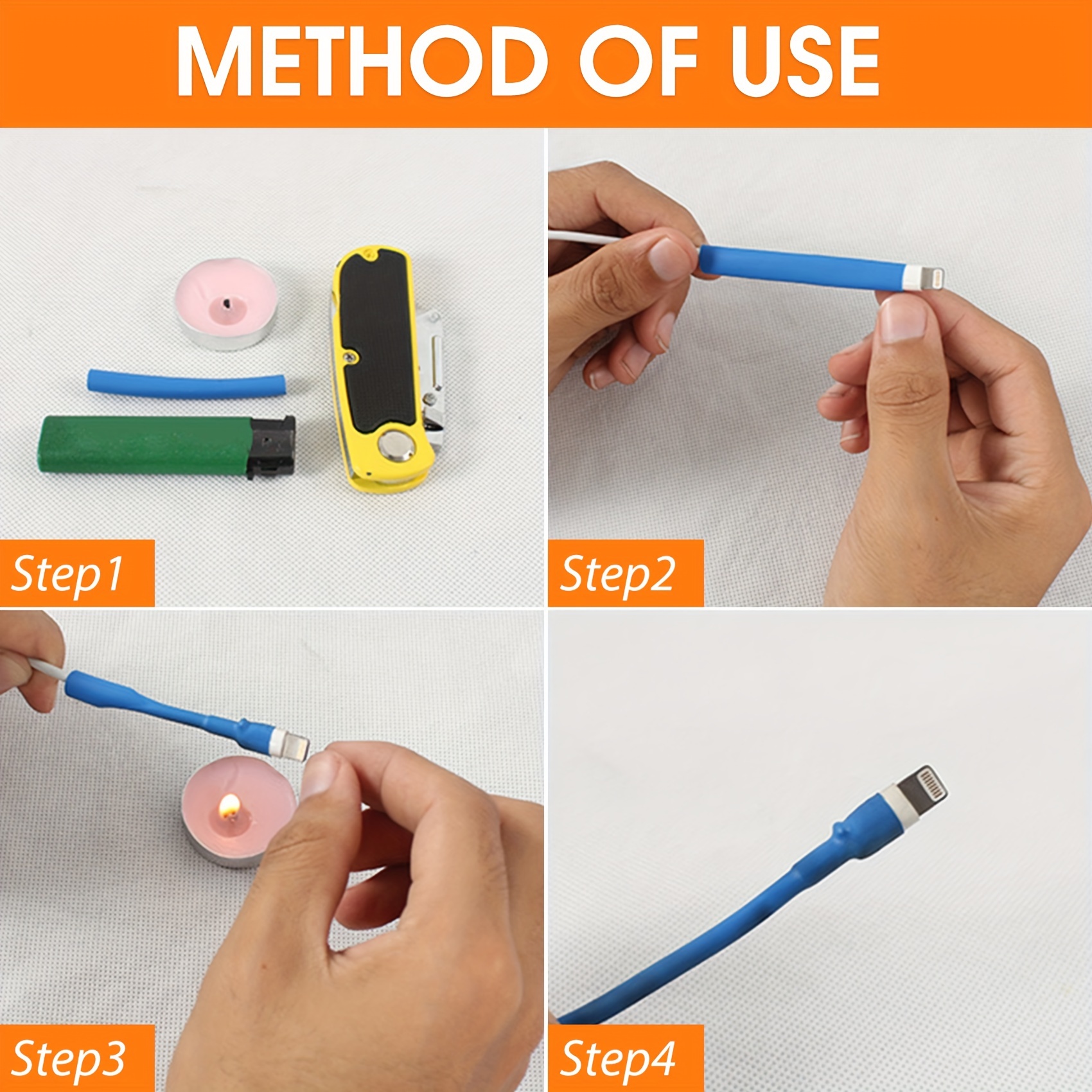 METHOD OF USE

Step1

Step2

Step3

Step4