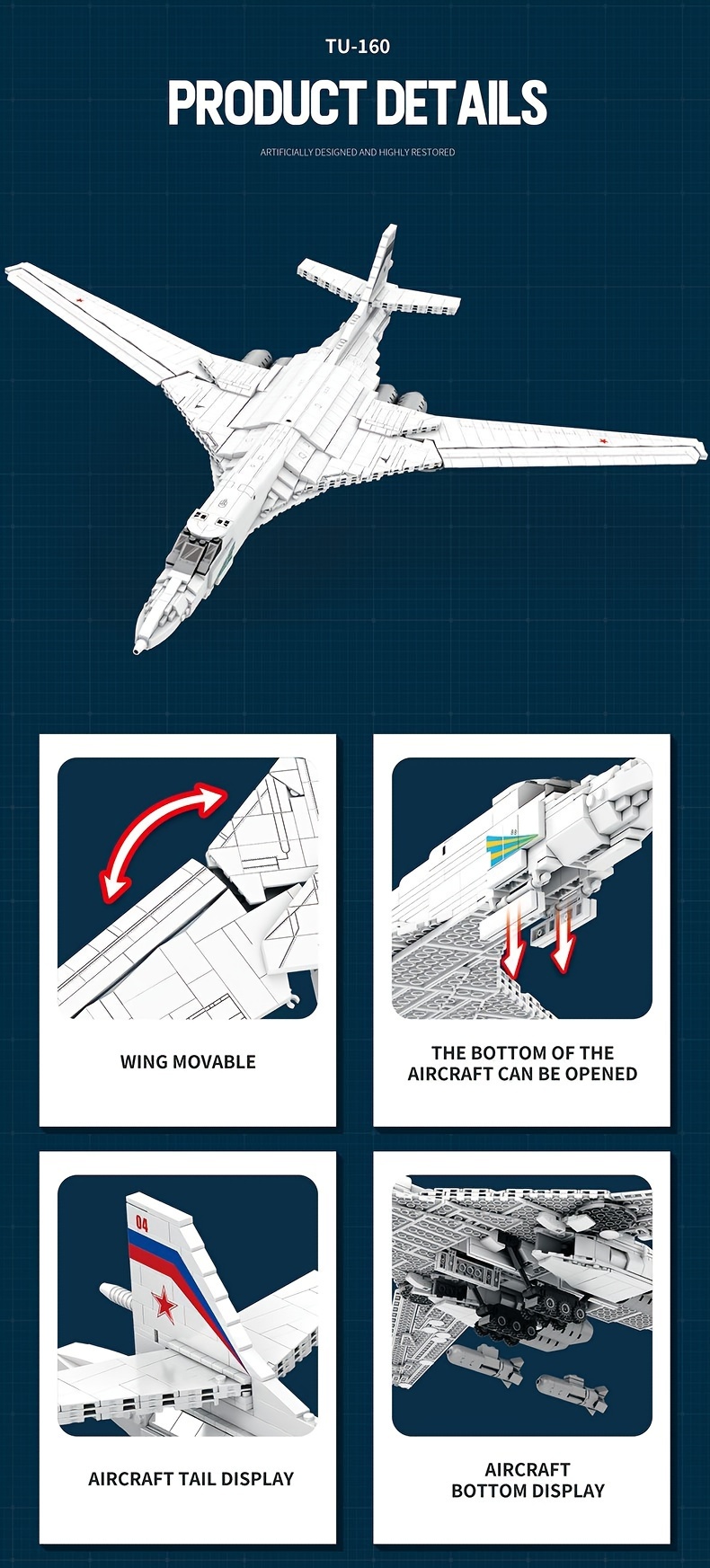 TU-160

PRODUCT DETAILS

ARTIFICIALLY DESIGNED AND HIGHLY RESTORED

WING MOVABLE

THE BOTTOM OF THE AIRCRAFT CAN BE OPENED

04

AIRCRAFT TAIL DISPLAY

AIRCRAFT BOTTOM DISPLAY