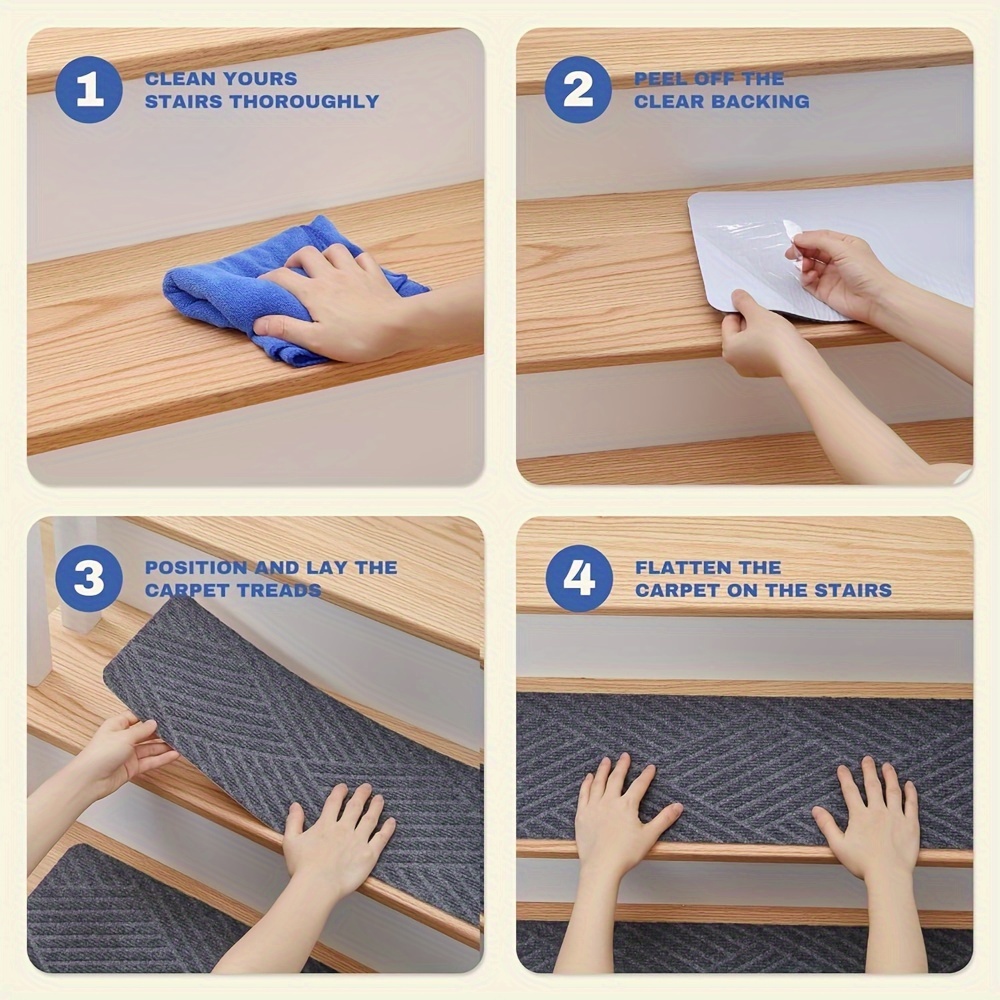 1 CLEAN YOURS STAIRS THOROUGHLY

2 PEEL OFF THE CLEAR BACKING

3 POSITION AND LAY THE CARPET TREADS

4 FLATTEN THE CARPET ON THE STAIRS