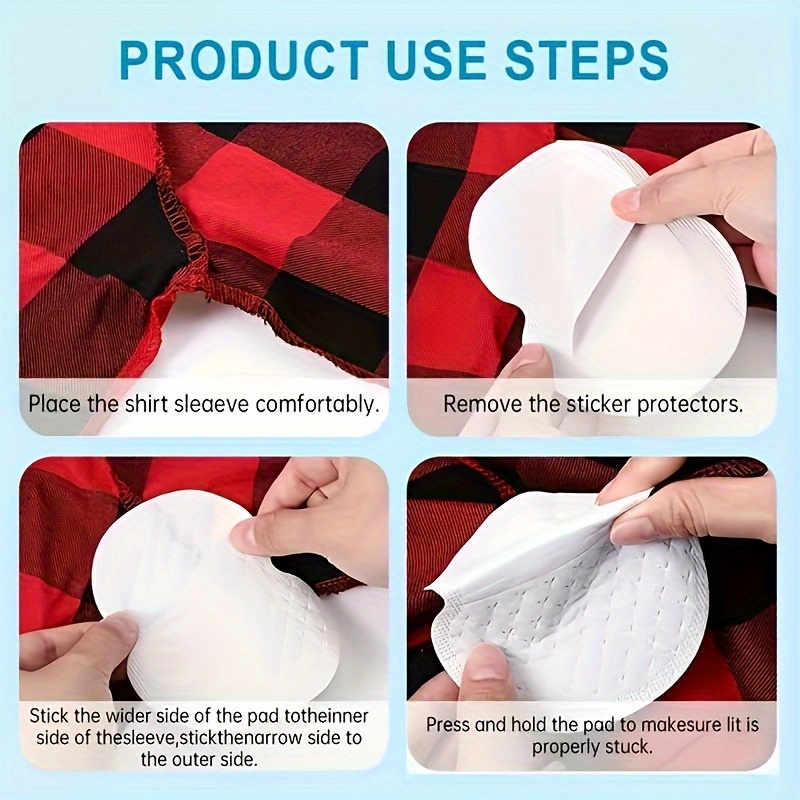 PRODUCT USE STEPS

Place the shirt sleaeve comfortably.

Remove the sticker protectors.

Stick the wider side of the pad totheinner side of thesleeve,stickthenarrow side to the outer side.

Press and hold the pad to makesure lit is properly stuck.