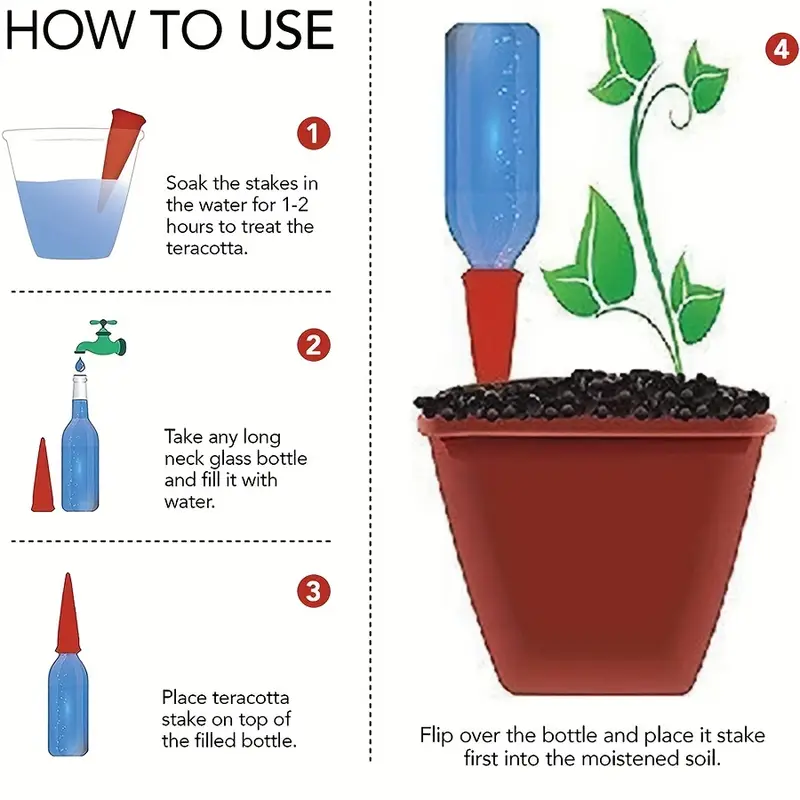 HOW TO USE

1

Soak the stakes in the water for 1-2 hours to treat the teracotta.

2

Take any long neck glass bottle and fill it with water.

3

Place teracotta stake on top of the filled bottle.

4

Flip over the bottle and place it stake first into the moistened soil.