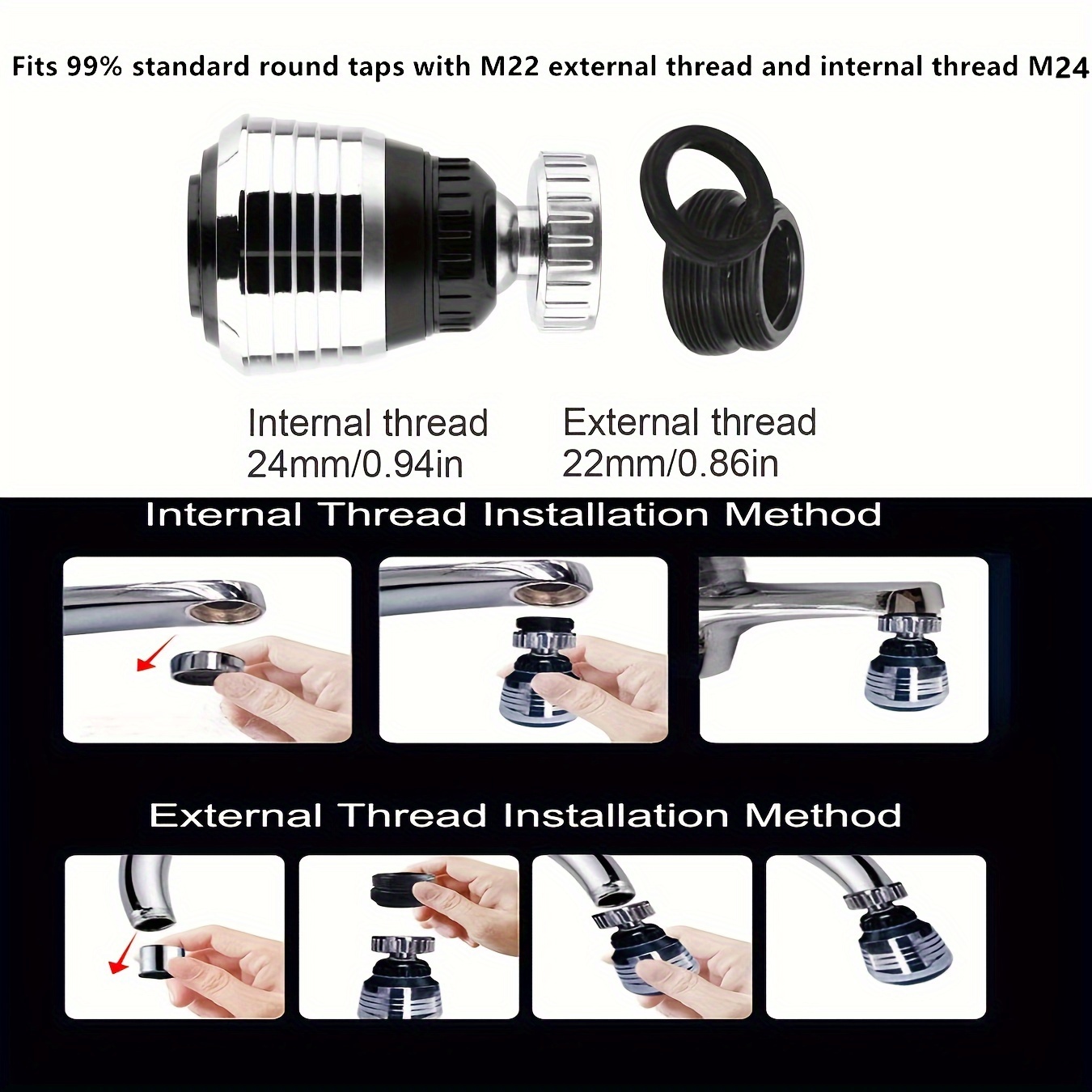 Fits 99% standard round taps with M22 external thread and internal thread M24

Internal thread
24mm/0.94in

External thread
22mm/0.86in

Internal Thread Installation Method

External Thread Installation Method