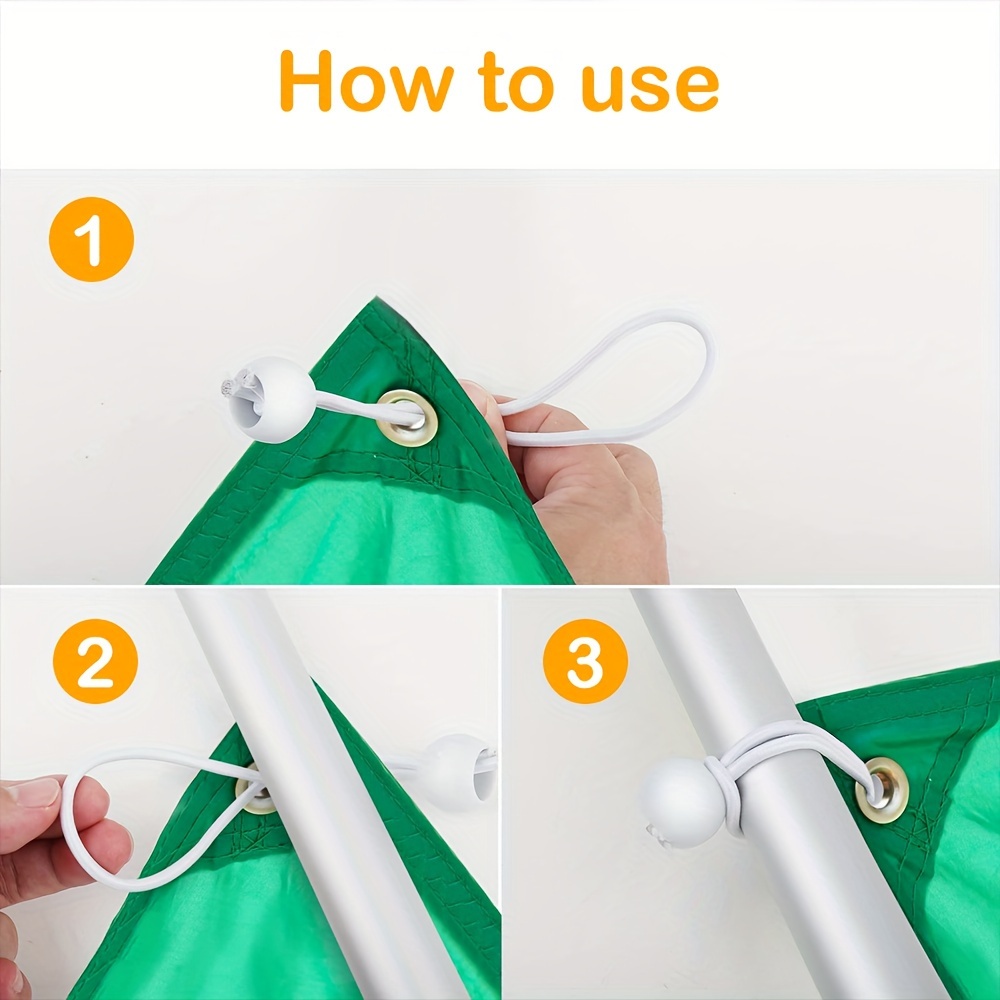 How to use

1

2

3