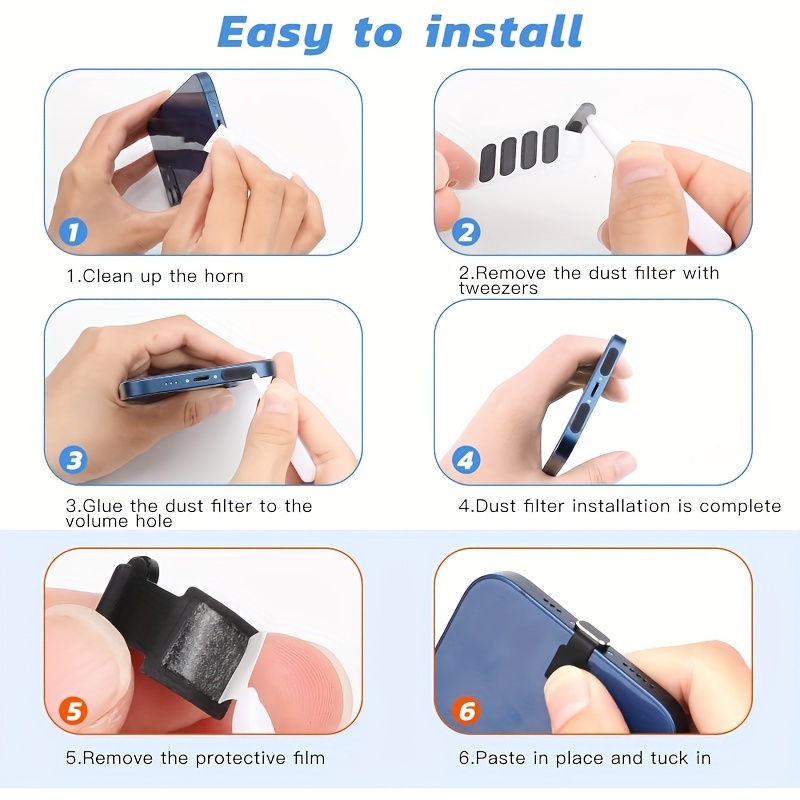 Easy to install

1

1.Clean up the horn

2

2.Remove the dust filter with tweezers

3

3.Glue the dust filter to the volume hole

4

4.Dust filter installation is complete

5

5.Remove the protective film

6

6.Paste in place and tuck in