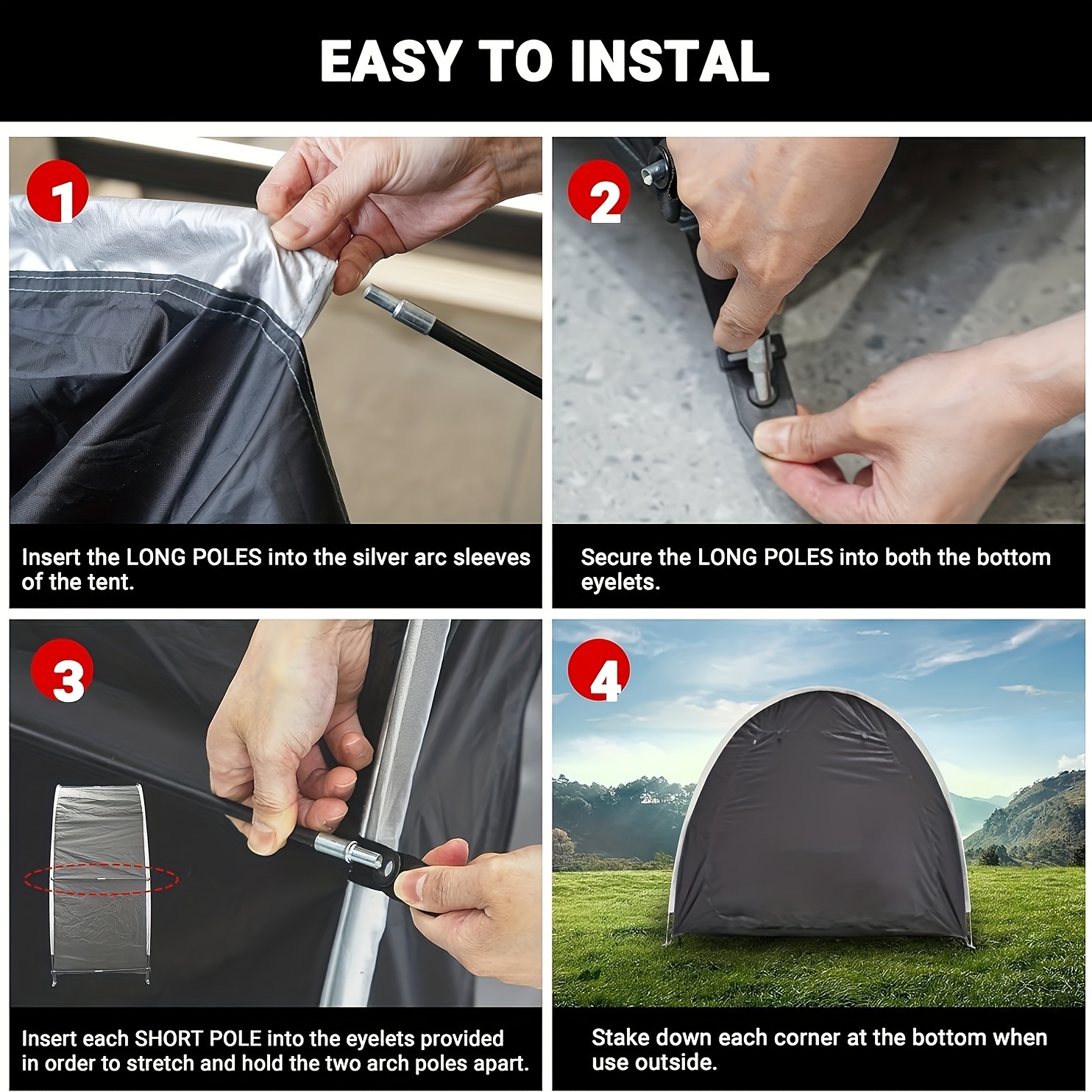 EASY TO INSTAL

1

Insert the LONG POLES into the silver arc sleeves of the tent.

2

Secure the LONG POLES into both the bottom eyelets.

3

Insert each SHORT POLE into the eyelets provided in order to stretch and hold the two arch poles apart.

4

Stake down each corner at the bottom when use outside.