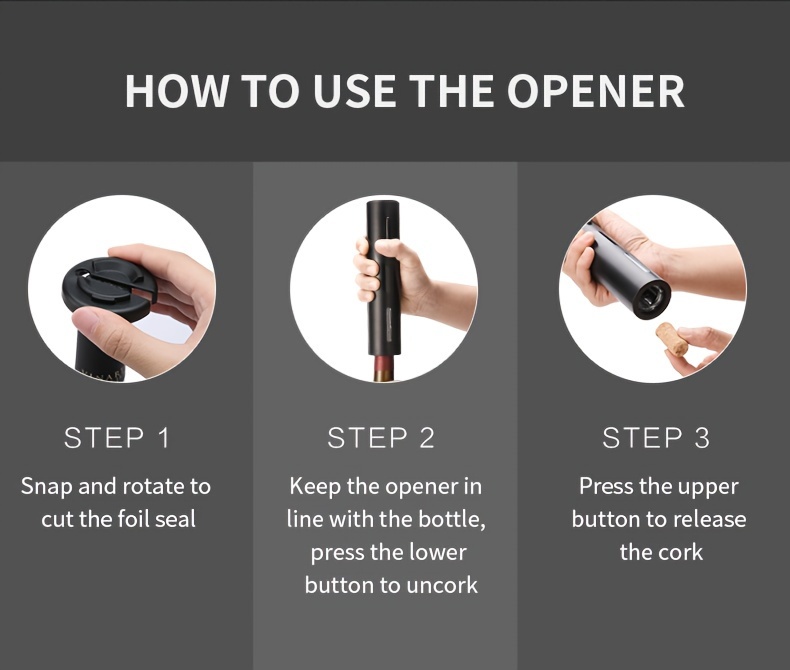 HOW TO USE THE OPENER

STEP 1

Snap and rotate to cut the foil seal

STEP 2

Keep the opener in line with the bottle, press the lower button to uncork

STEP 3

Press the upper button to release the cork