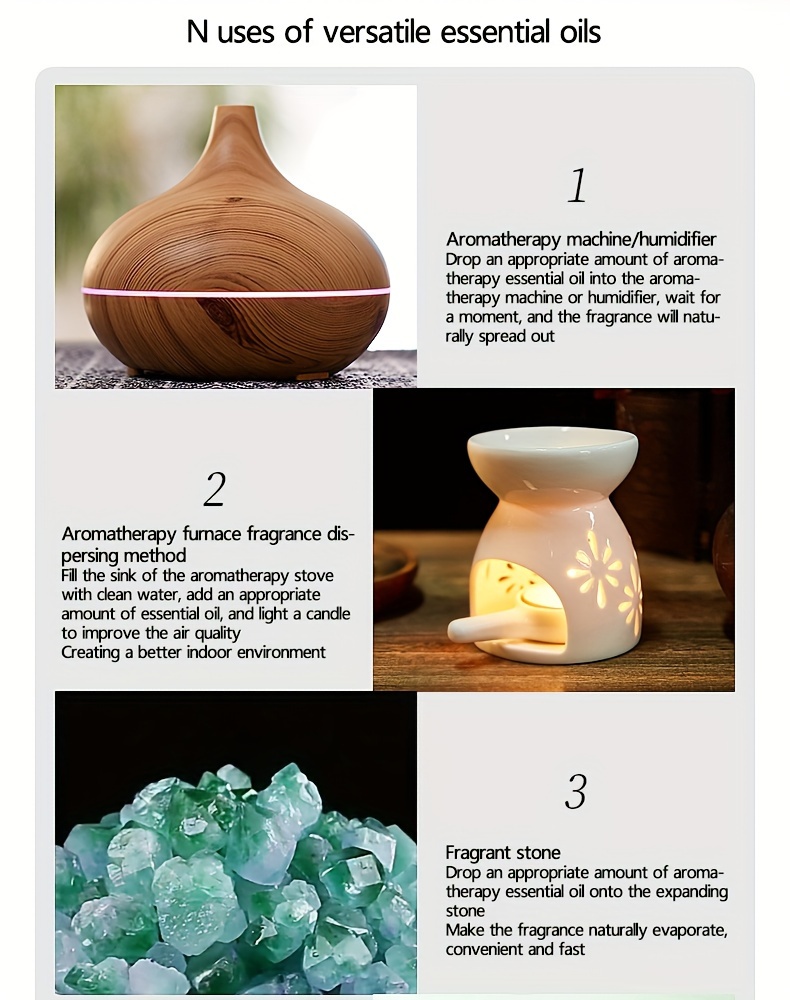 N uses of versatile essential oils

1

Aromatherapy machine/humidifier
Drop an appropriate amount of aromatherapy essential oil into the aromatherapy machine or humidifier, wait for a moment, and the fragrance will naturally spread out

2

Aromatherapy furnace fragrance dispersing method
Fill the sink of the aromatherapy stove with clean water, add an appropriate amount of essential oil, and light a candle to improve the air quality
Creating a better indoor environment

3

Fragrant stone
Drop an appropriate amount of aromatherapy essential oil onto the expanding stone
Make the fragrance naturally evaporate, convenient and fast