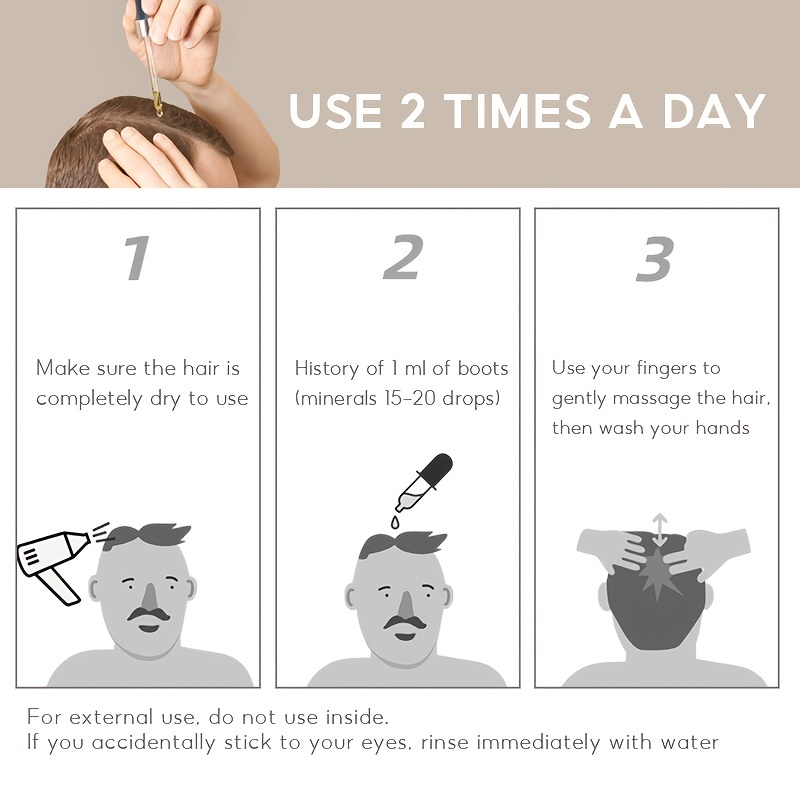 USE 2 TIMES A DAY

1

Make sure the hair is completely dry to use

2

History of 1 ml of boots (minerals 15-20 drops)

3

Use your fingers to gently massage the hair, then wash your hands

For external use, do not use inside.
If you accidentally stick to your eyes, rinse immediately with water