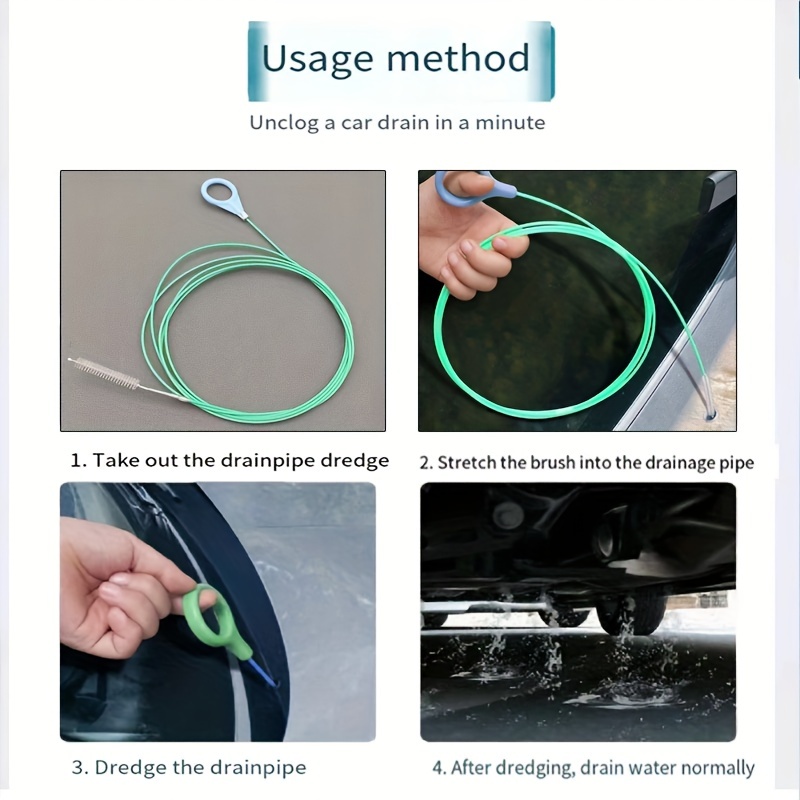 Usage method

Unclog a car drain in a minute

1. Take out the drainpipe dredge

2. Stretch the brush into the drainage pipe

3. Dredge the drainpipe

4. After dredging, drain water normally