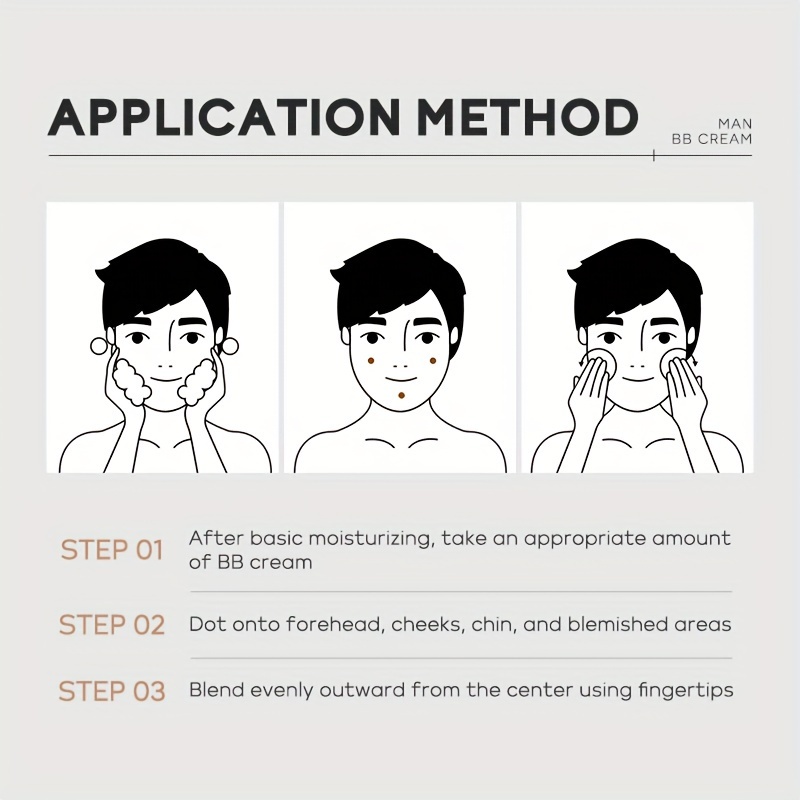 APPLICATION METHOD

MAN
BB CREAM

STEP 01 After basic moisturizing, take an appropriate amount of BB cream

STEP 02 Dot onto forehead, cheeks, chin, and blemished areas

STEP 03 Blend evenly outward from the center using fingertips