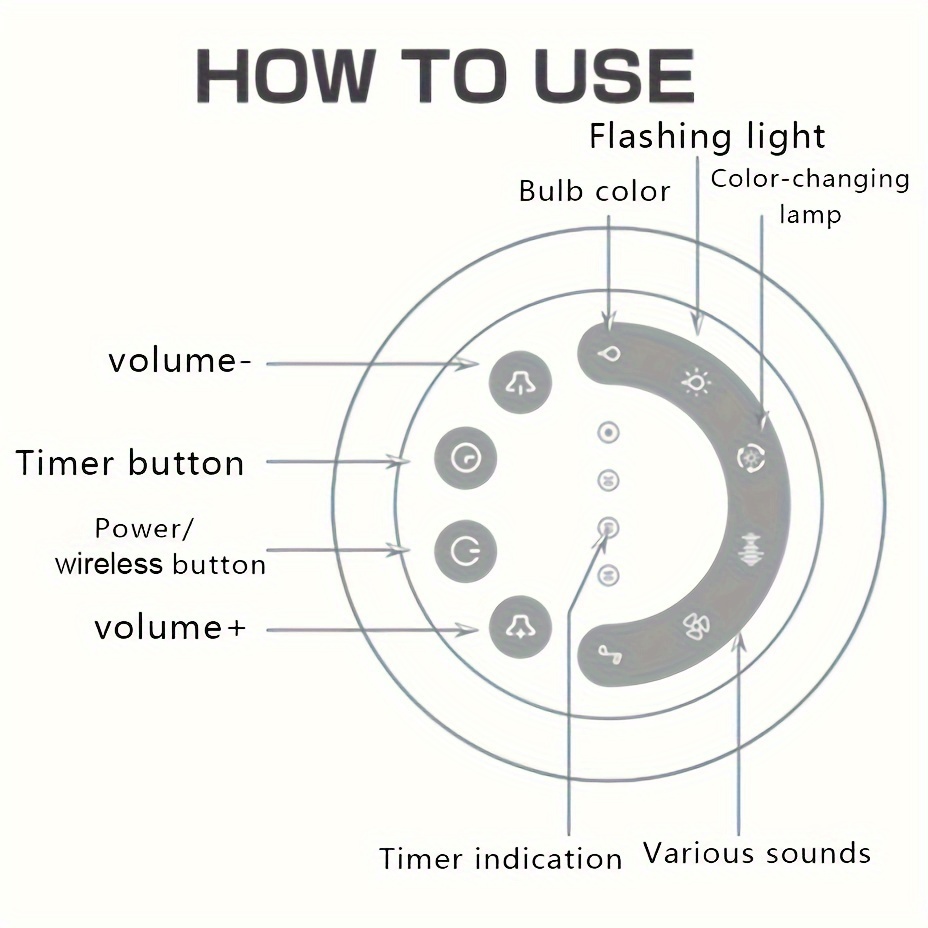 HOW TO USE

Flashing light

Bulb color

Color-changing lamp

volume-

Timer button

Power/ wireless button

volume+

Timer indication

Various sounds