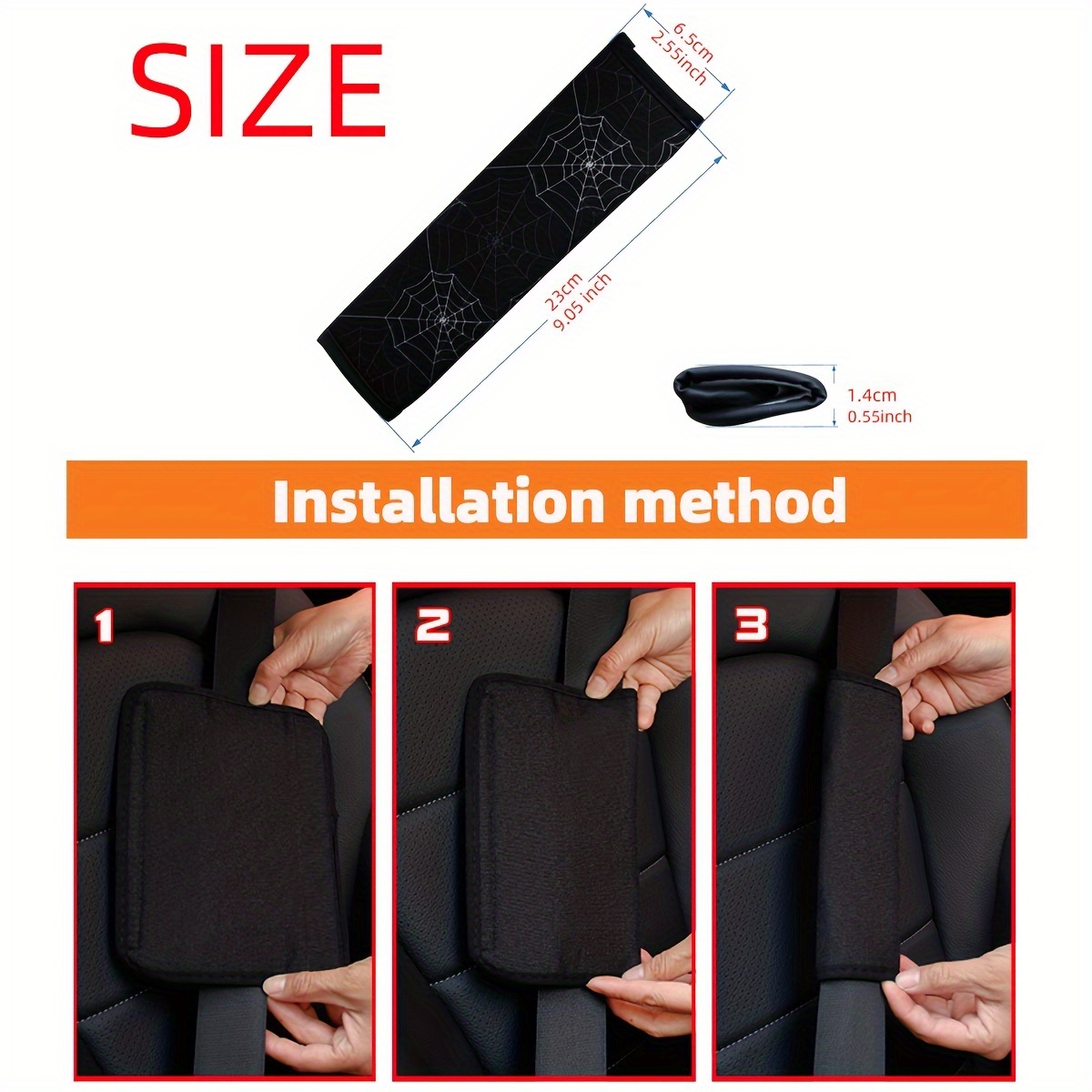 SIZE

6.5cm
2.55inch

23cm
9.05 inch

1.4cm
0.55inch

Installation method

1

2

3