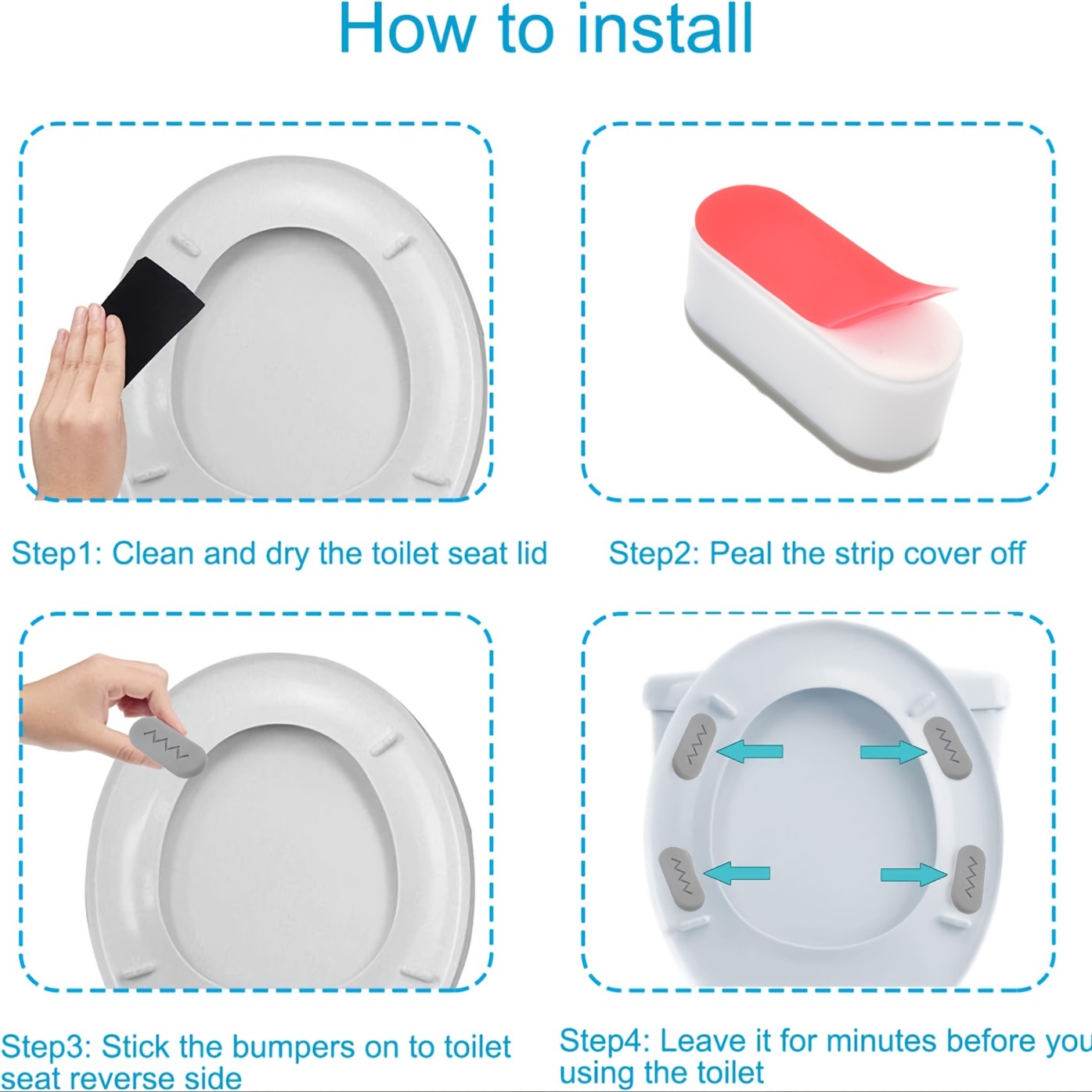 How to install

Step1: Clean and dry the toilet seat lid

Step2: Peal the strip cover off

Step3: Stick the bumpers on to toilet seat reverse side

Step4: Leave it for minutes before you using the toilet