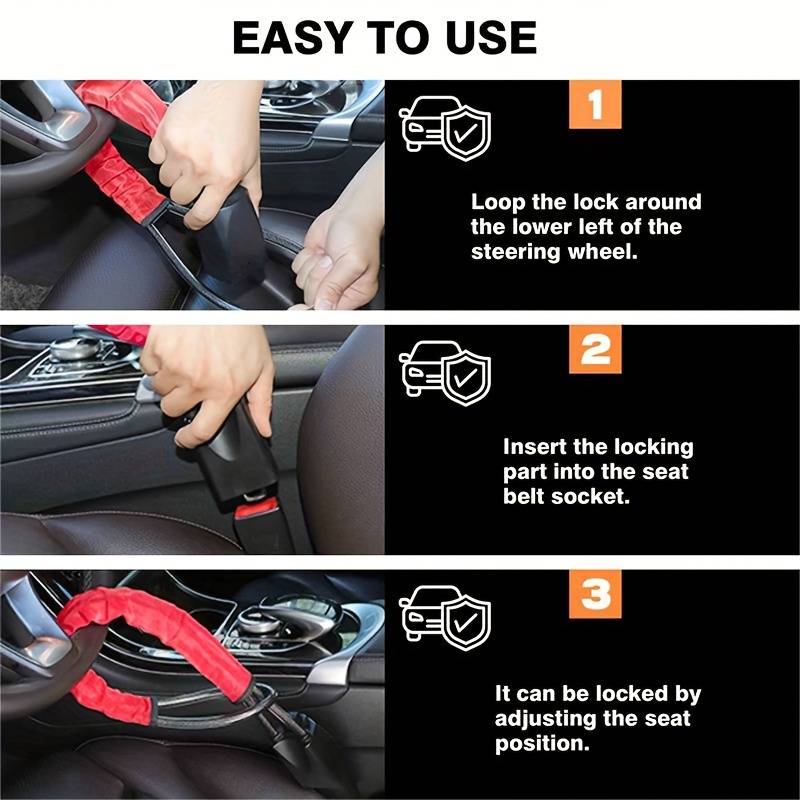 EASY TO USE

1

Loop the lock around the lower left of the steering wheel.

2

Insert the locking part into the seat belt socket.

3

It can be locked by adjusting the seat position.