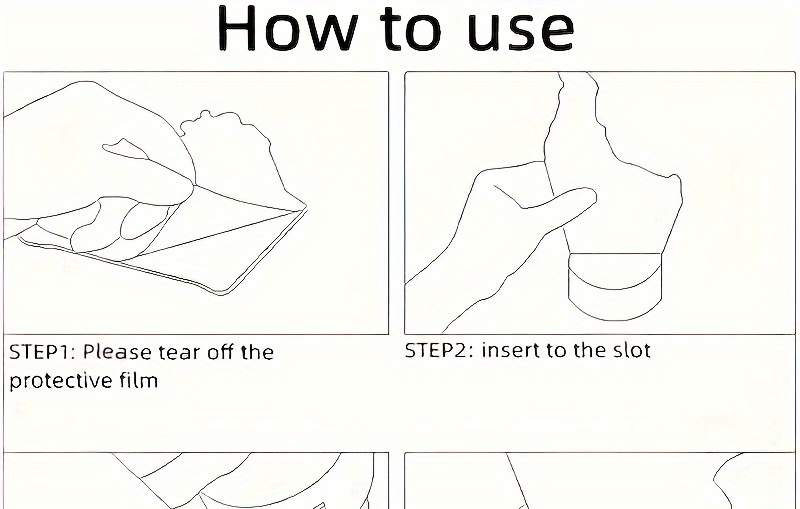 How to use

STEP1: Please tear off the protective film

STEP2: insert to the slot