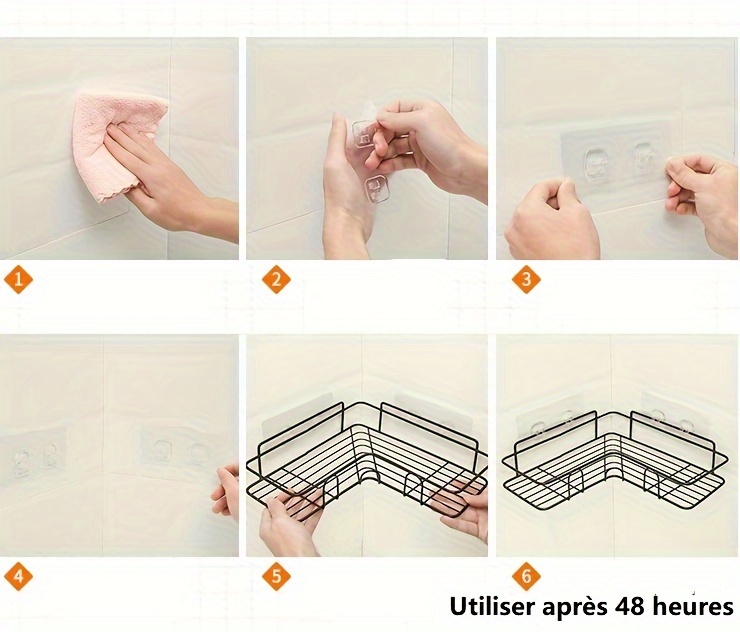 1

2

3

4

5

6

Utiliser après 48 heures