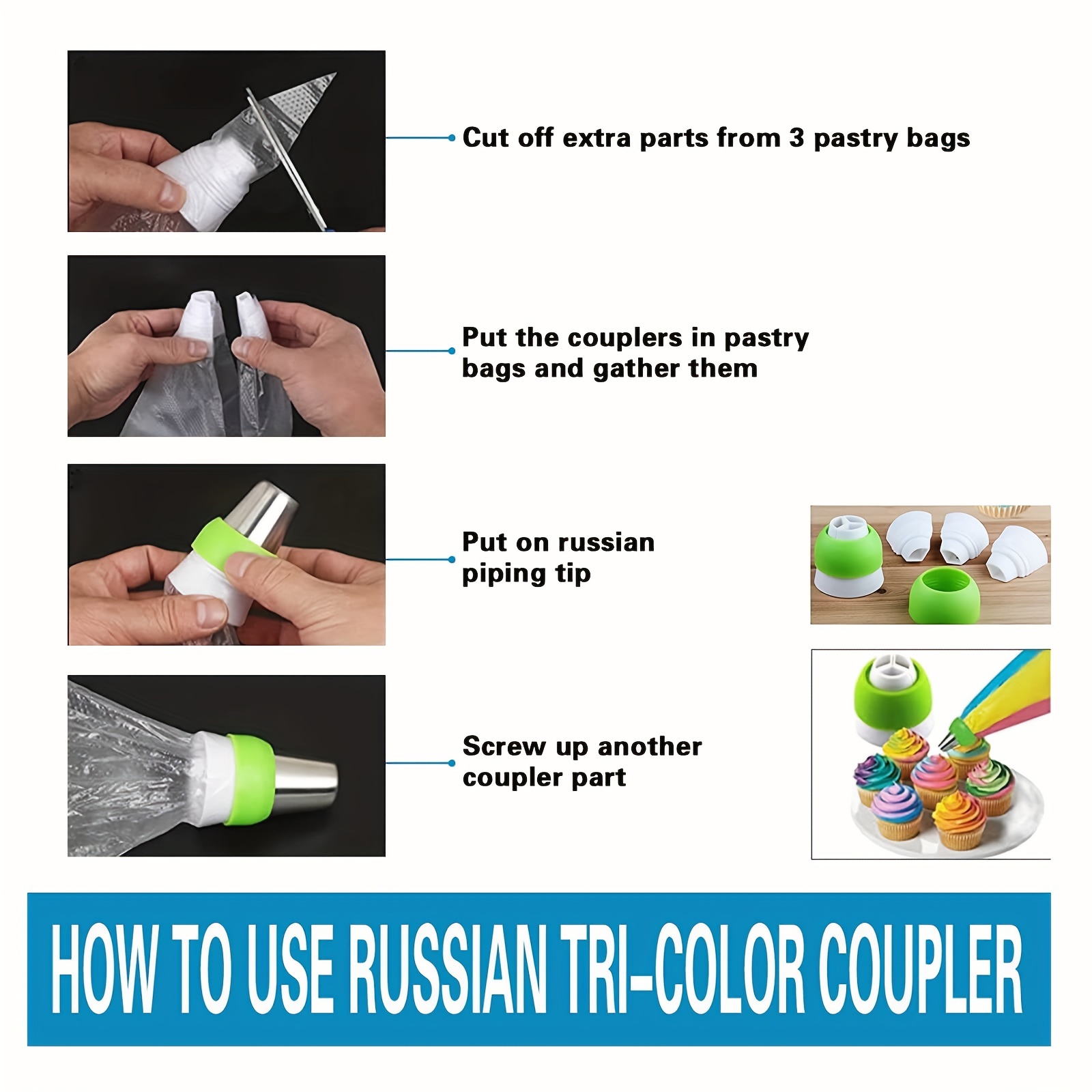 Cut off extra parts from 3 pastry bags

Put the couplers in pastry bags and gather them

Put on russian piping tip

Screw up another coupler part

HOW TO USE RUSSIAN TRI-COLOR COUPLER