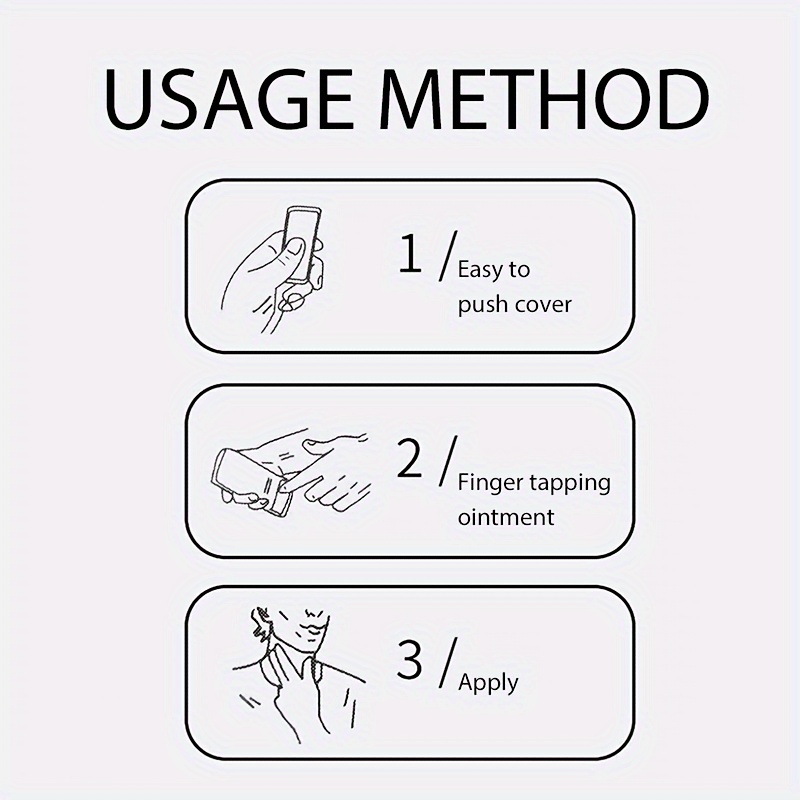 USAGE METHOD

1 / Easy to push cover

2 / Finger tapping ointment

3 / Apply