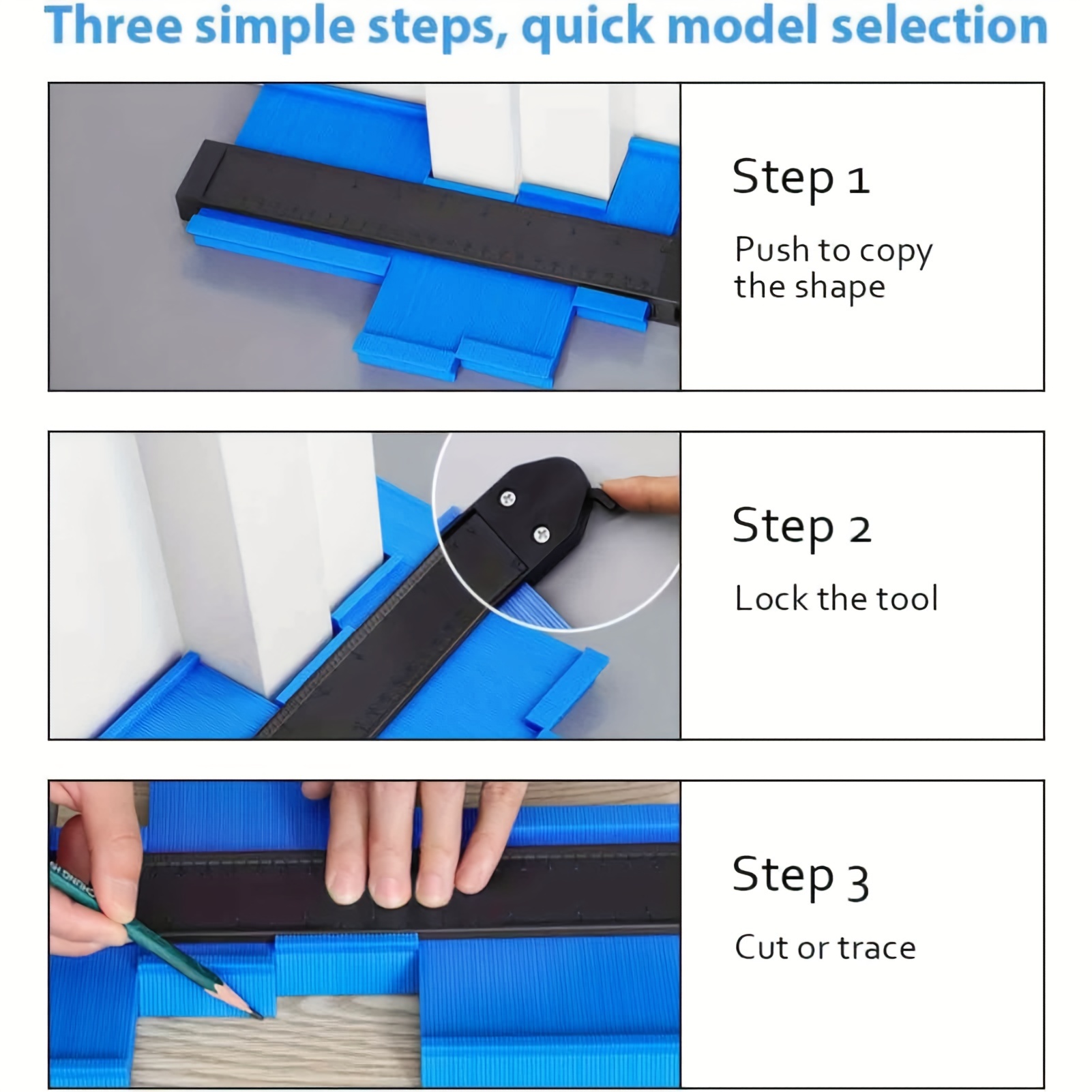 Three simple steps, quick model selection

Step 1

Push to copy the shape

Step 2

Lock the tool

Step 3

Cut or trace