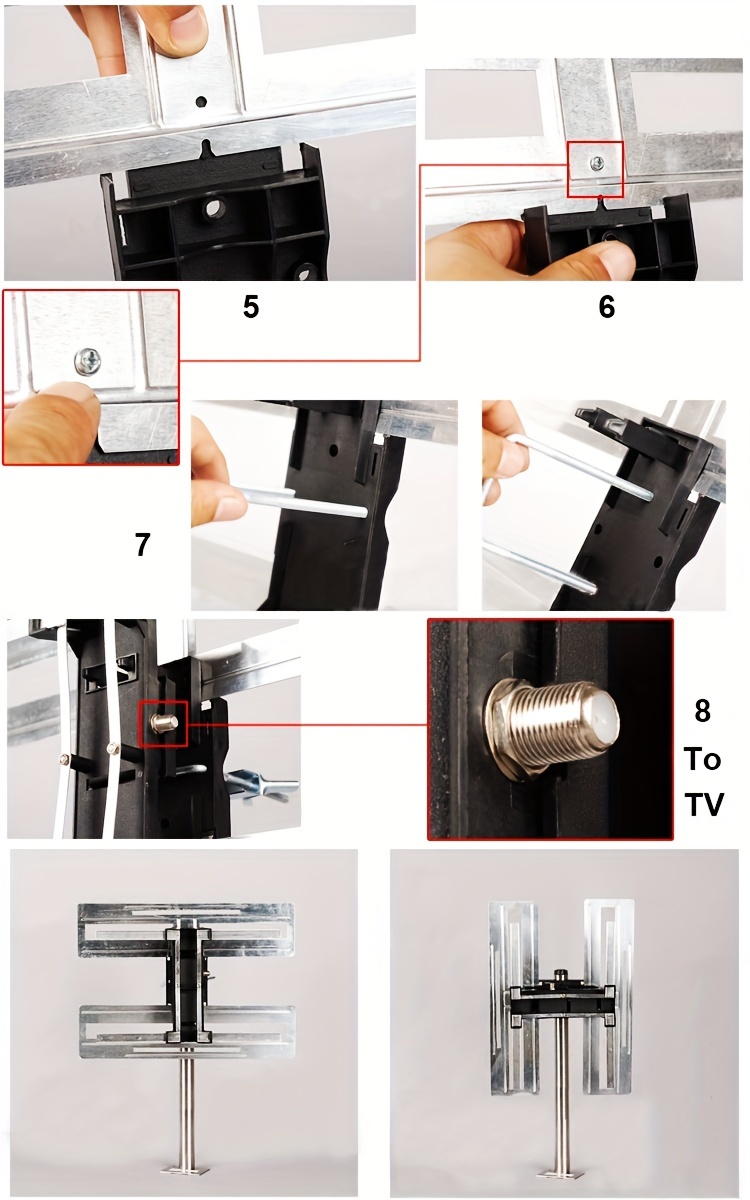 5

6

7

8
To
TV