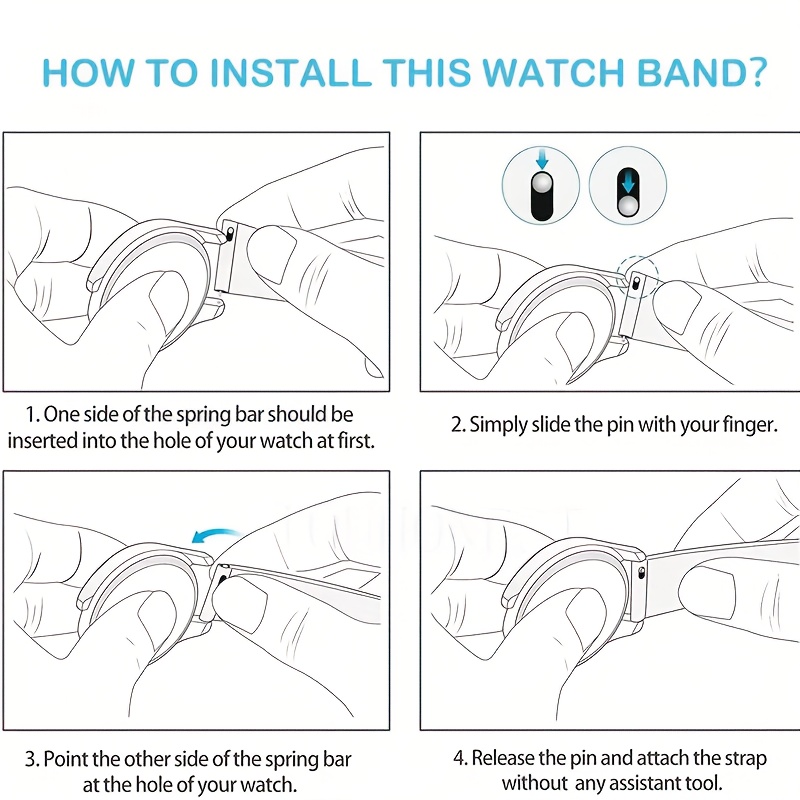 HOW TO INSTALL THIS WATCH BAND?

1. One side of the spring bar should be inserted into the hole of your watch at first.

2. Simply slide the pin with your finger.

3. Point the other side of the spring bar at the hole of your watch.

4. Release the pin and attach the strap without any assistant tool.