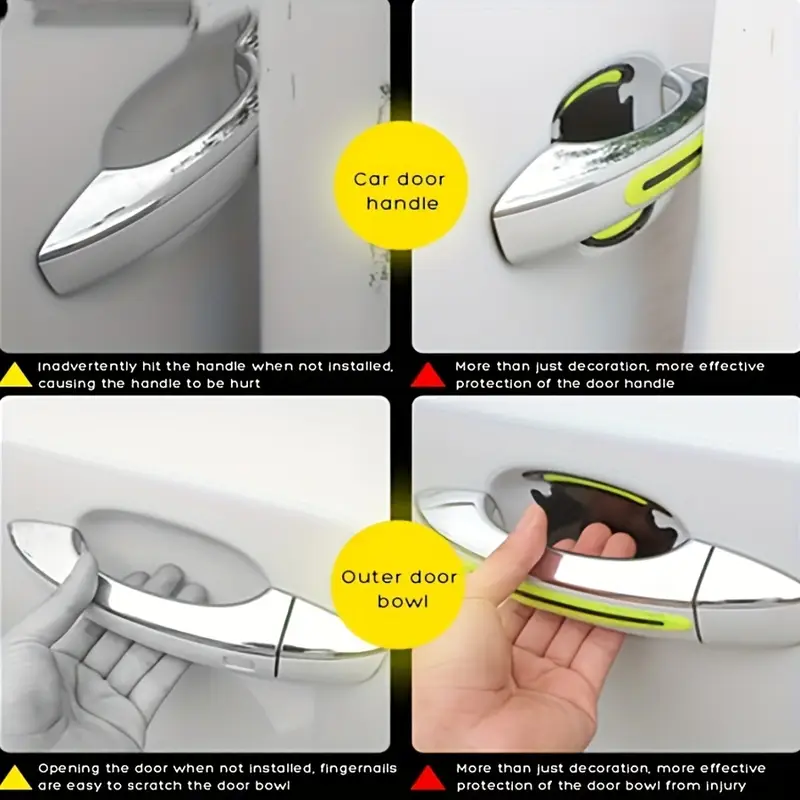 Car door handle

Inadvertently hit the handle when not installed, causing the handle to be hurt

More than just decoration, more effective protection of the door handle

Outer door bowl

Opening the door when not installed, fingernails are easy to scratch the door bowl

More than just decoration, more effective protection of the door bowl from injury